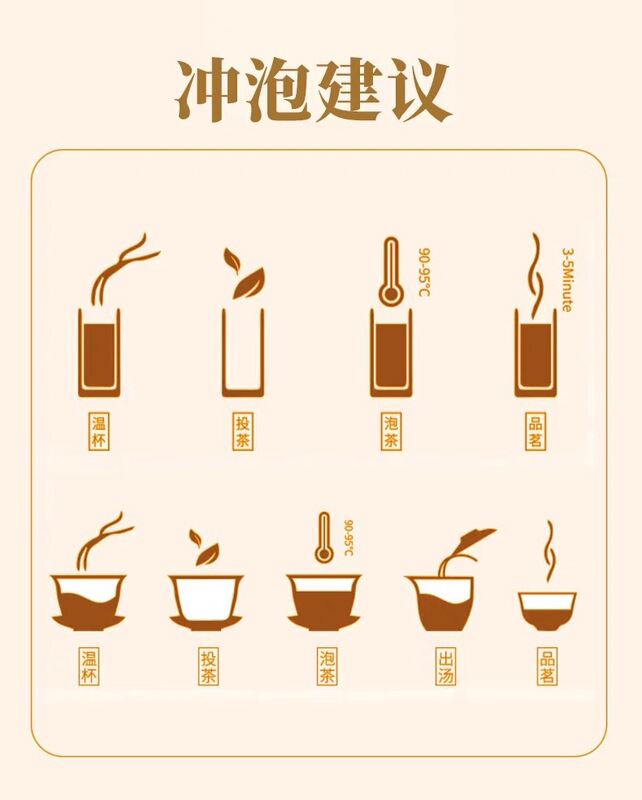 冲泡建议

90-95°C

3-5Minute

温杯

投茶

泡茶

品茗

90-95°C

温杯

投茶

泡茶

出汤

品茗