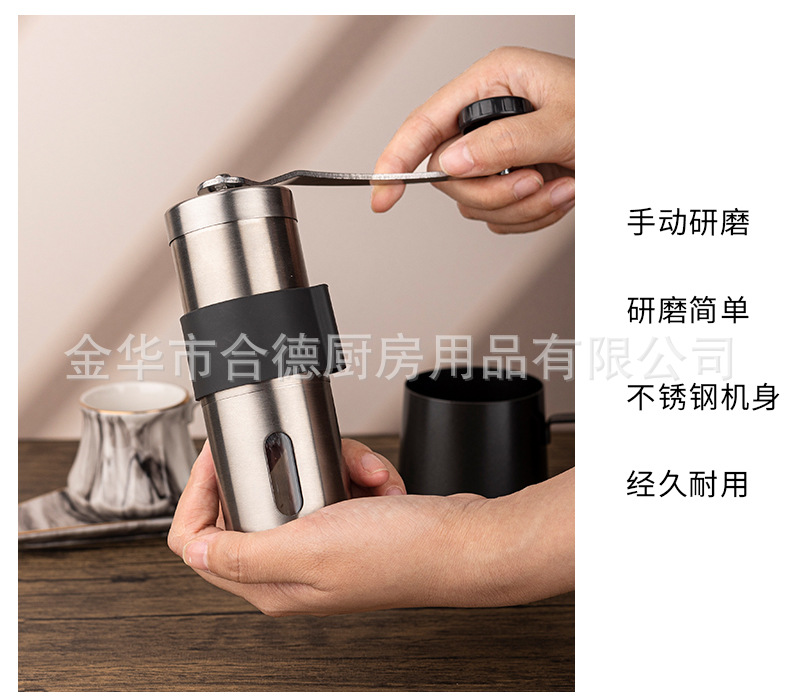 手动研磨

研磨简单

金华市合德厨房用品有限公司

不锈钢机身

经久耐用