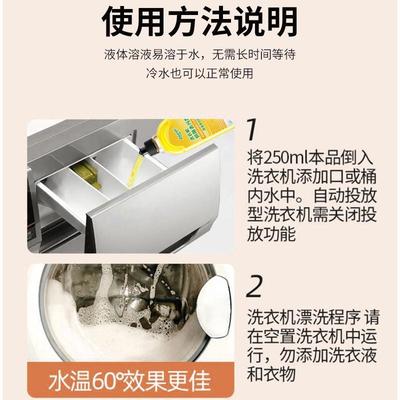 使用方法说明

液体溶液易溶于水，无需长时间等待
冷水也可以正常使用

1
将250ml本品倒入洗衣机添加口或桶内水中。自动投放型洗衣机需关闭投放功能

2
洗衣机漂洗程序 请在空置洗衣机中运行，勿添加洗衣液和衣物

水温60°效果更佳