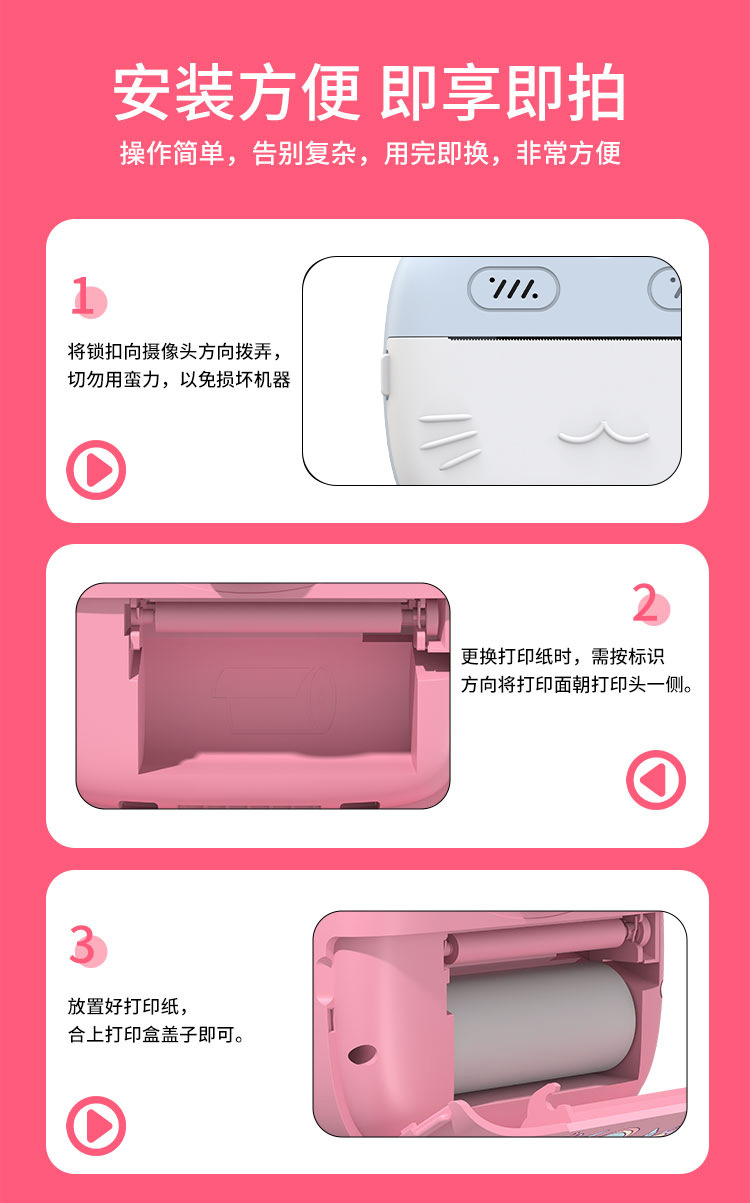 安装方便 即享即拍

操作简单，告别复杂，用完即换，非常方便

1

将锁扣向摄像头方向拨弄，切勿用蛮力，以免损坏机器

2

更换打印纸时，需按标识方向将打印面朝打印头一侧。

3

放置好打印纸，合上打印盒盖子即可。