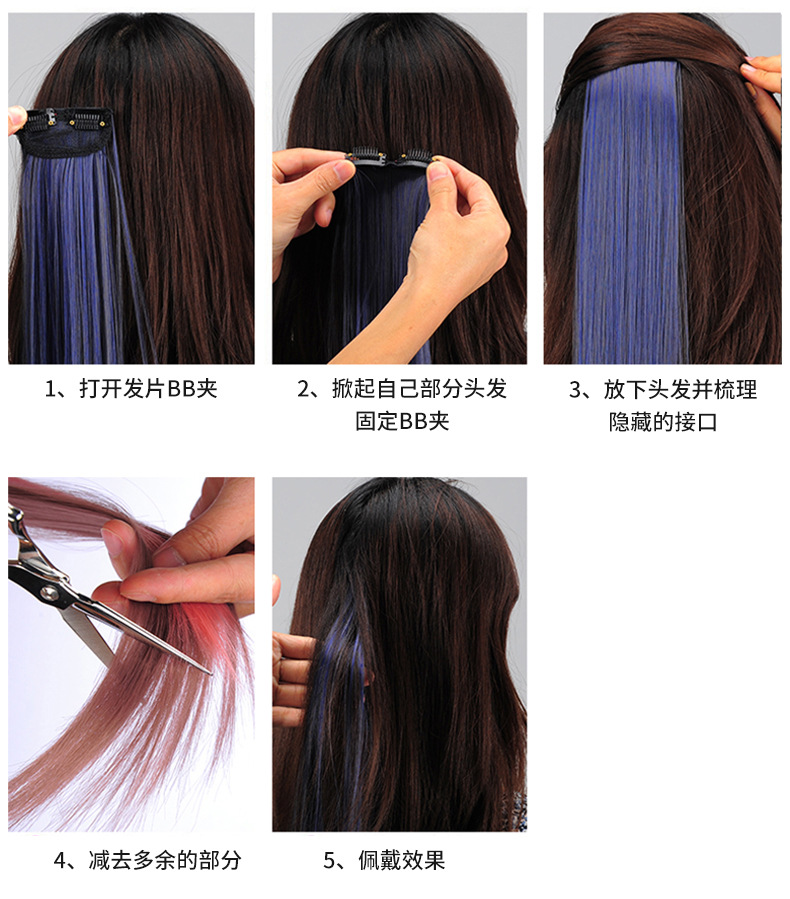 1、打开发片BB夹

2、掀起自己部分头发固定BB夹

3、放下头发并梳理隐藏的接口

4、减去多余的部分

5、佩戴效果