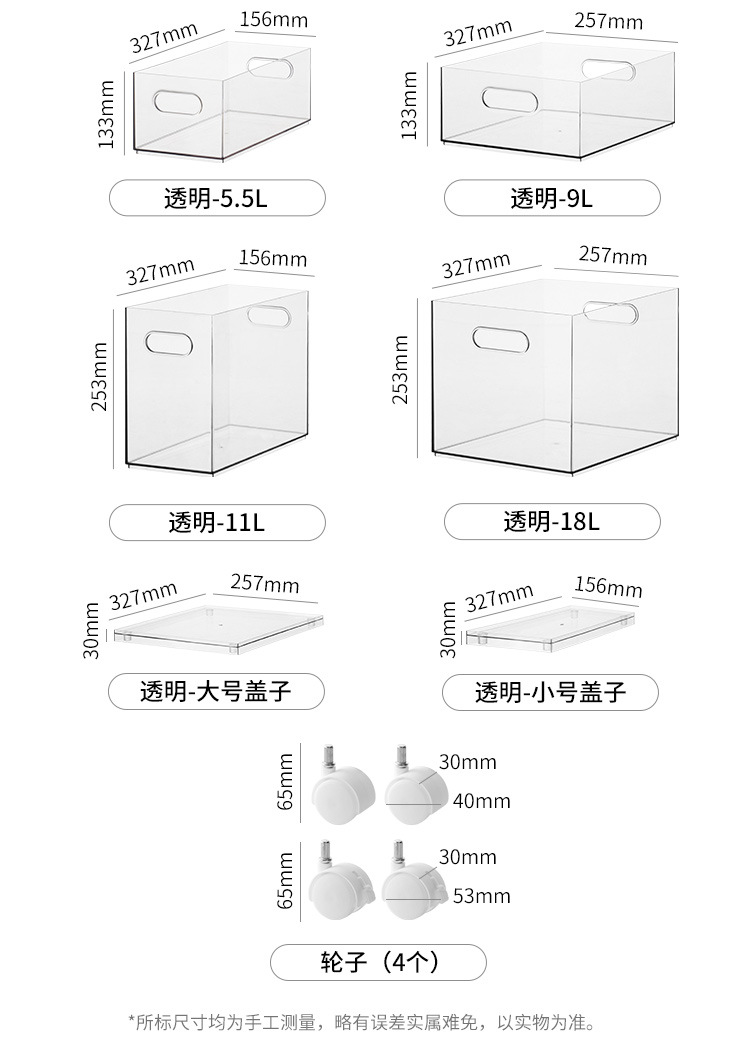 327mm
156mm
133mm
透明-5.5L

327mm
257mm
133mm
透明-9L

327mm
156mm
253mm
透明-11L

327mm
257mm
253mm
透明-18L

327mm
257mm
30mm
透明-大号盖子

327mm
156mm
30mm
透明-小号盖子

65mm
30mm
40mm

65mm
30mm
53mm

轮子（4个）

*所标尺寸均为手工测量，略有误差实属难免，以实物为准。