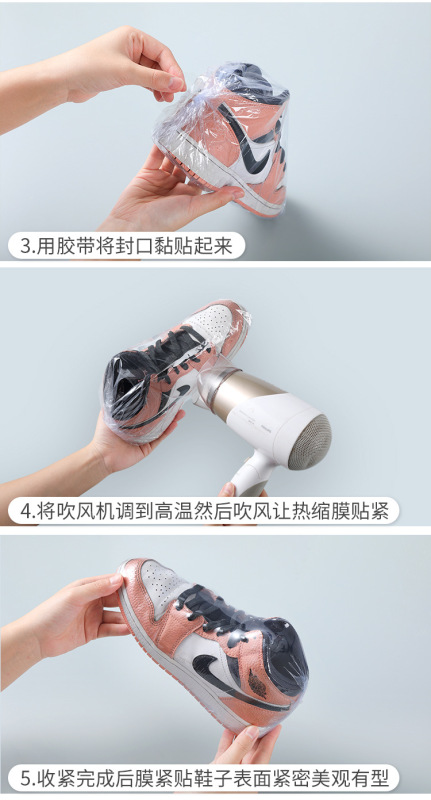 3.用胶带将封口黏贴起来

4.将吹风机调到高温然后吹风让热缩膜贴紧

5.收紧完成后膜紧贴鞋子表面紧密美观有型