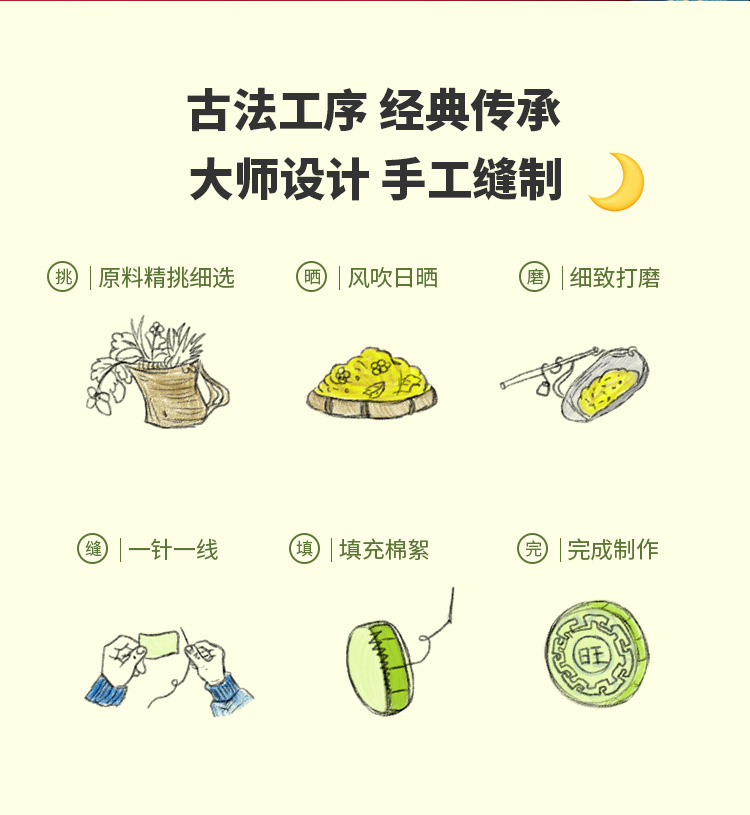 古法工序 经典传承
大师设计 手工缝制

挑 | 原料精挑细选

晒 | 风吹日晒

磨 | 细致打磨

缝 | 一针一线

填 | 填充棉絮

完 | 完成制作

旺