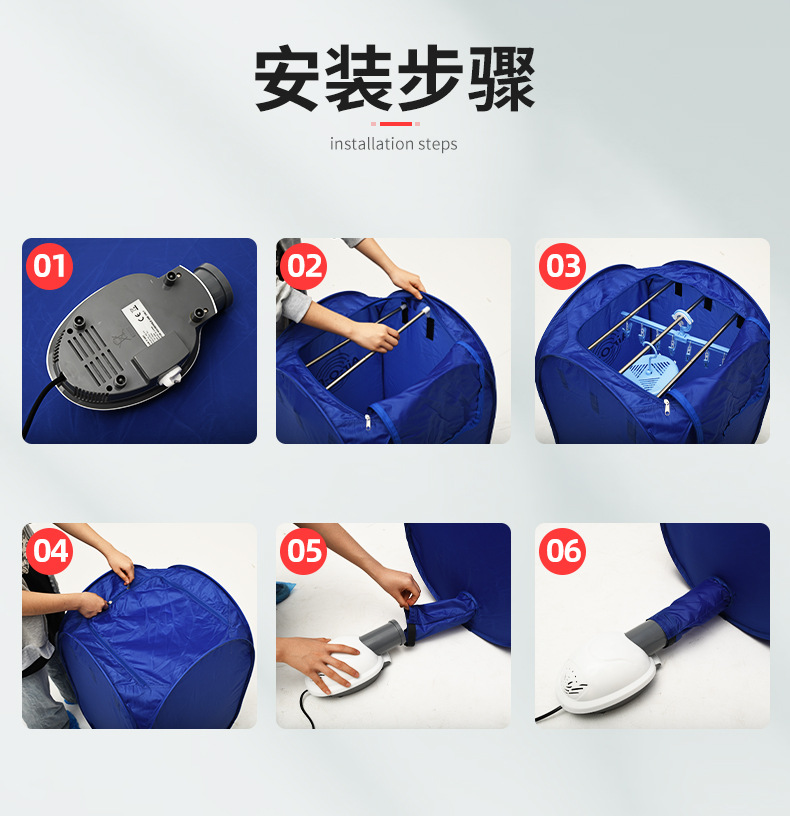 安装步骤

installation steps

01

02

03

04

05

06