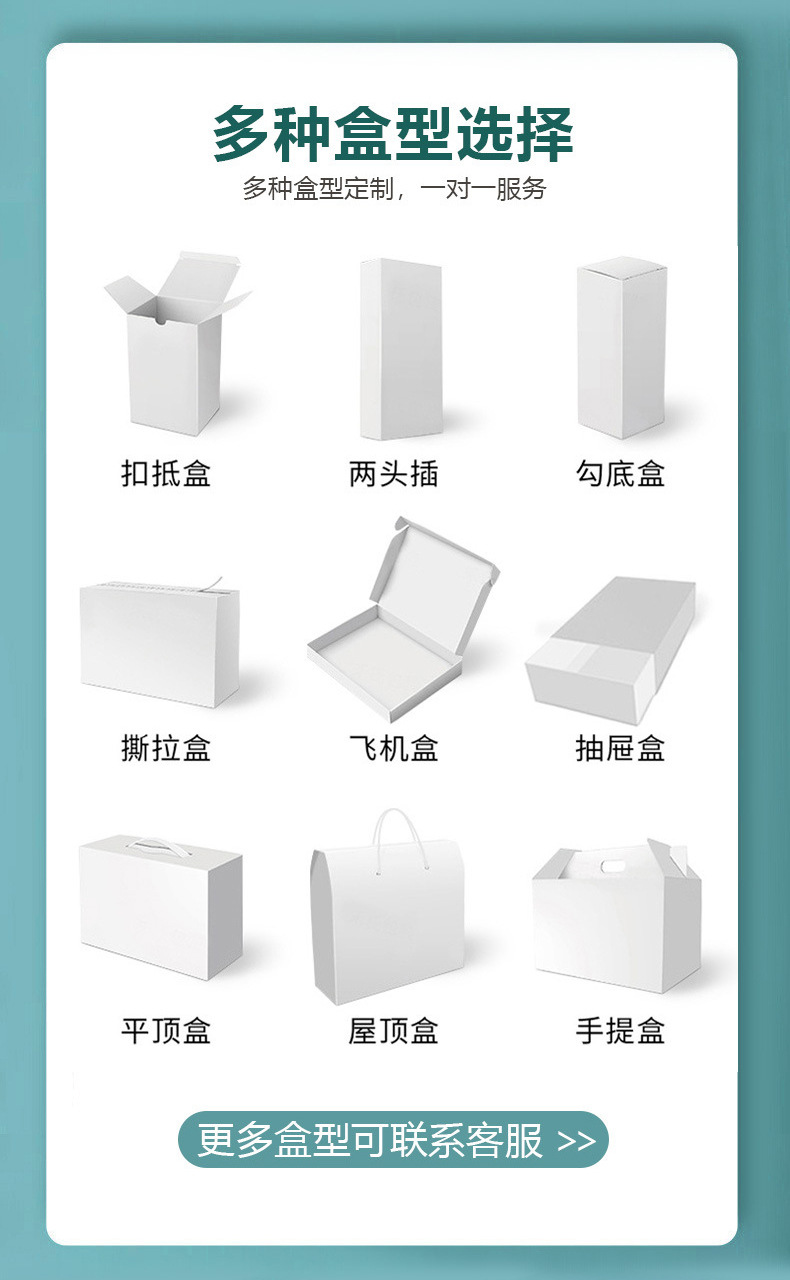 多种盒型选择

多种盒型定制，一对一服务

扣抵盒

两头插

勾底盒

撕拉盒

飞机盒

抽屉盒

平顶盒

屋顶盒

手提盒

更多盒型可联系客服 >>