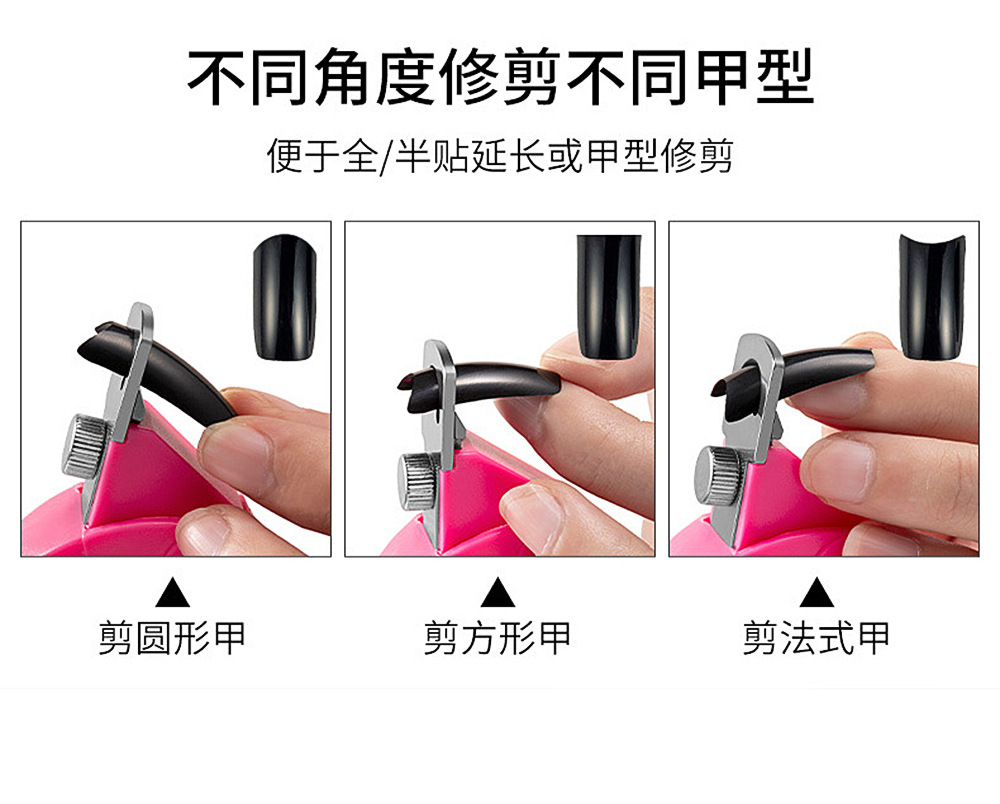 不同角度修剪不同甲型

便于全/半贴延长或甲型修剪

▲
剪圆形甲

▲
剪方形甲

▲
剪法式甲