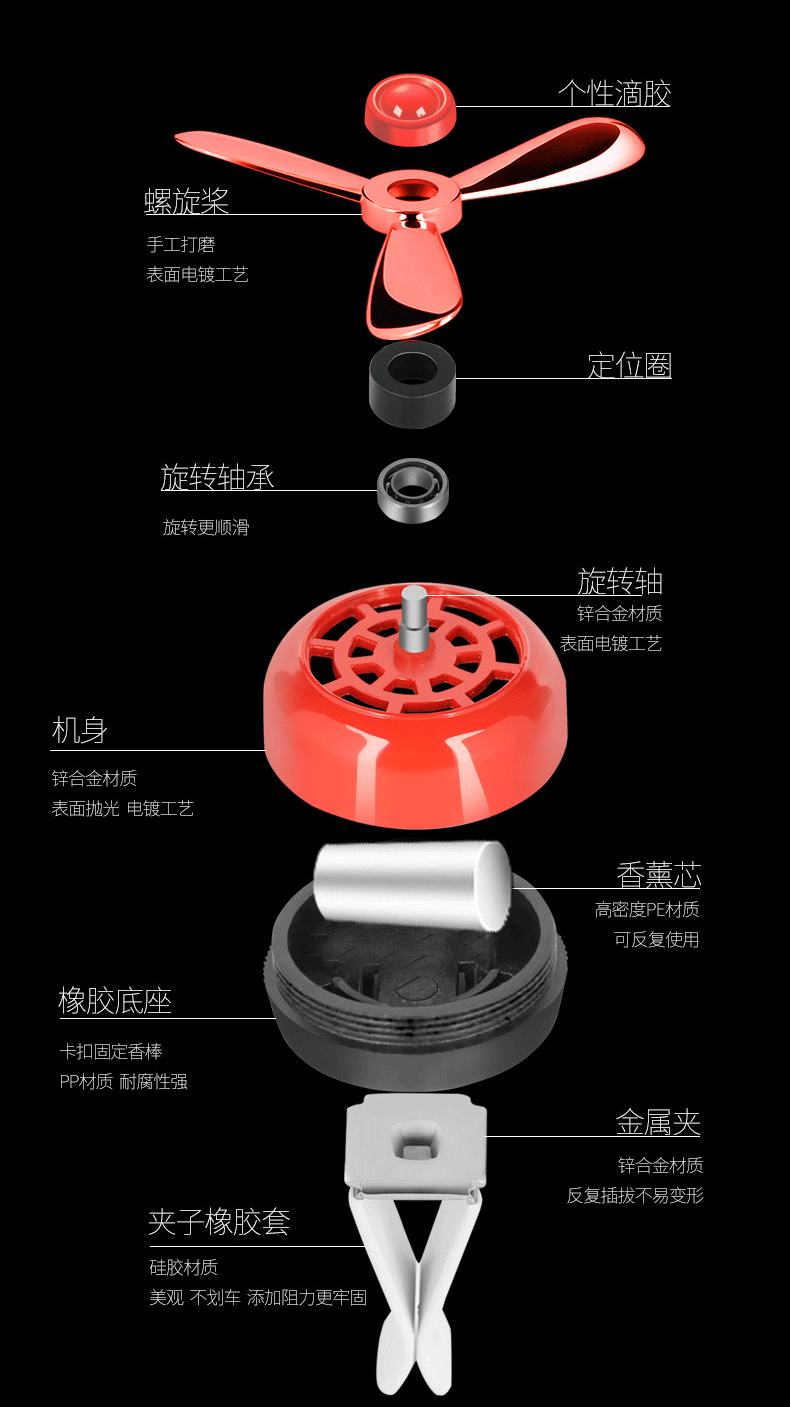 个性滴胶

螺旋桨

手工打磨
表面电镀工艺

定位圈

旋转轴承

旋转更顺滑

旋转轴

锌合金材质
表面电镀工艺

机身

锌合金材质
表面抛光 电镀工艺

香薰芯

高密度PE材质
可反复使用

橡胶底座

卡扣固定香棒
PP材质 耐腐性强

金属夹

锌合金材质
反复插拔不易变形

夹子橡胶套

硅胶材质
美观 不划车 添加阻力更牢固