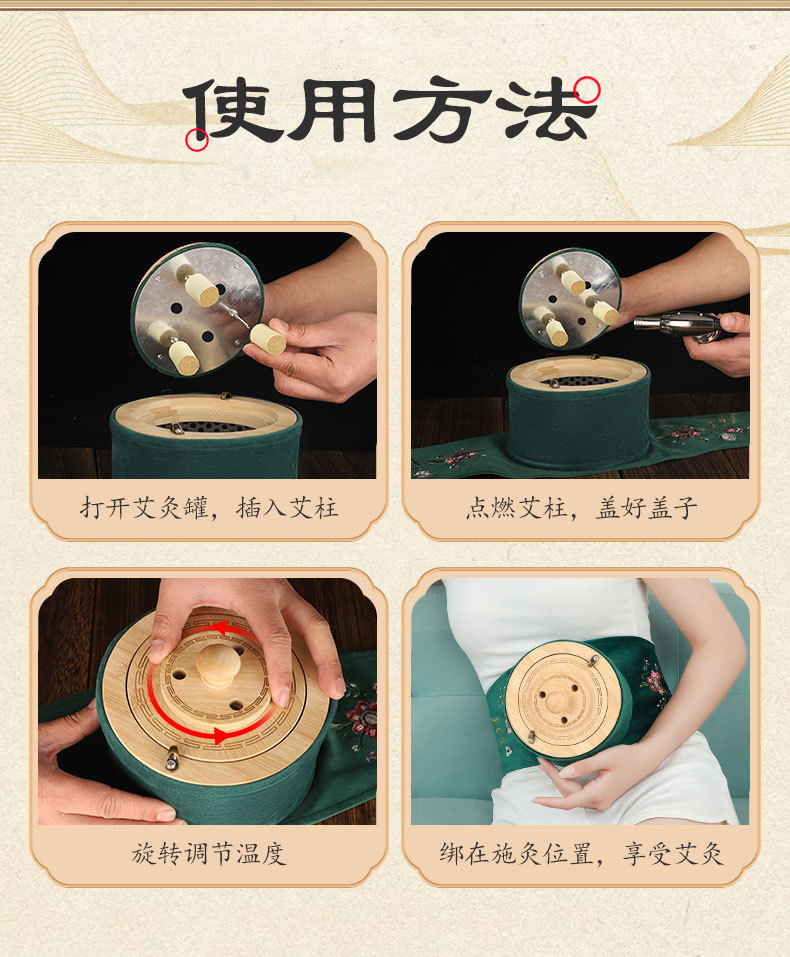 使用方法

打开艾灸罐，插入艾柱

点燃艾柱，盖好盖子

旋转调节温度

绑在施灸位置，享受艾灸