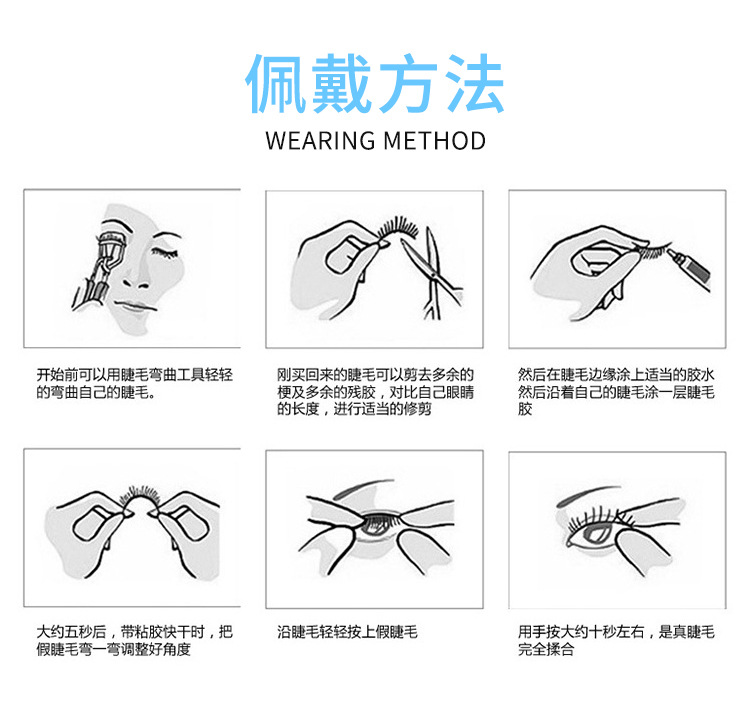 佩戴方法

WEARING METHOD

开始前可以用睫毛弯曲工具轻轻的弯曲自己的睫毛。

刚买回来的睫毛可以剪去多余的梗及多余的残胶，对比自己眼睛的长度，进行适当的修剪

然后在睫毛边缘涂上适当的胶水然后沿着自己的睫毛涂一层睫毛胶

大约五秒后，带粘胶快干时，把假睫毛弯一弯调整好角度

沿睫毛轻轻按上假睫毛

用手按大约十秒左右，是真睫毛完全揉合