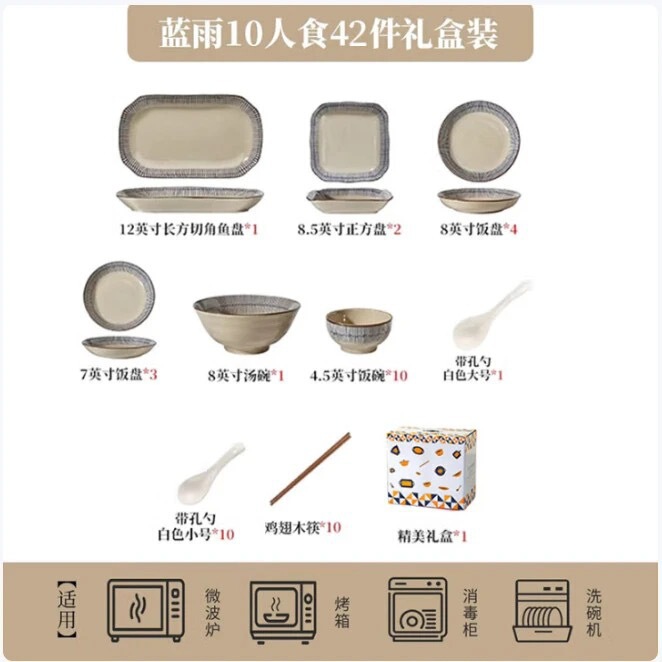 蓝雨10人食42件礼盒装

12英寸长方切角鱼盘*1

8.5英寸正方盘*2

8英寸饭盘*4

7英寸饭盘*3

8英寸汤碗*1

4.5英寸饭碗*10

带孔勺
白色大号*1

带孔勺
白色小号*10

鸡翅木筷*10

精美礼盒*1

【适用】

微波炉

烤箱

消毒柜

洗碗机