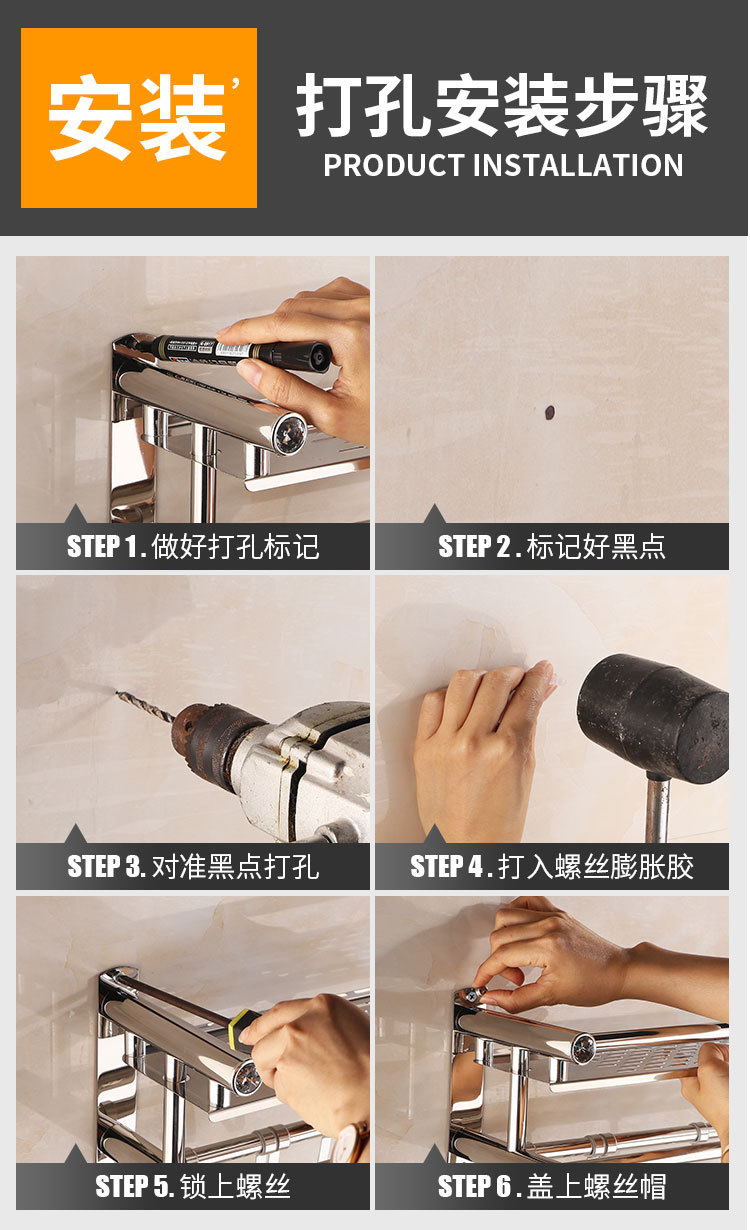 安装

打孔安装步骤
PRODUCT INSTALLATION

STEP 1. 做好打孔标记

STEP 2. 标记好黑点

STEP 3. 对准黑点打孔

STEP 4. 打入螺丝膨胀胶

STEP 5. 锁上螺丝

STEP 6. 盖上螺丝帽