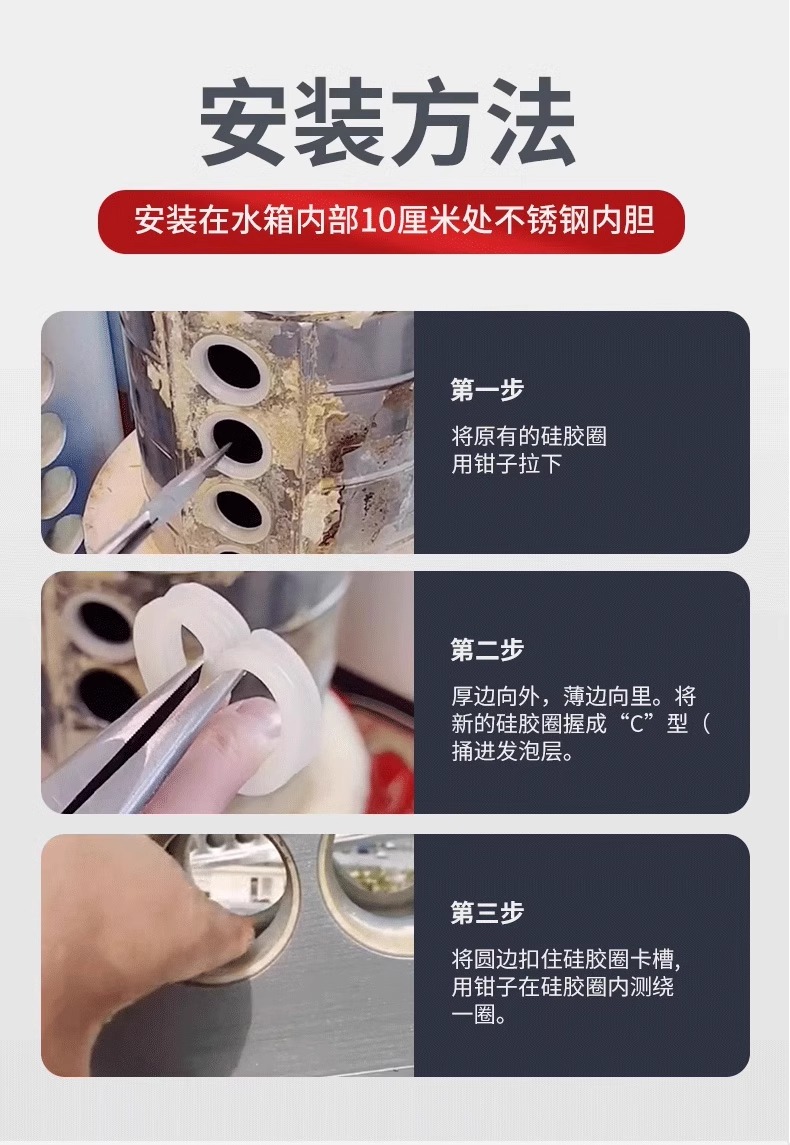 安装方法

安装在水箱内部10厘米处不锈钢内胆

第一步

将原有的硅胶圈用钳子拉下

第二步

厚边向外，薄边向里。将新的硅胶圈握成“C”型（捅进发泡层。

第三步

将圆边扣住硅胶圈卡槽,用钳子在硅胶圈内测绕一圈。