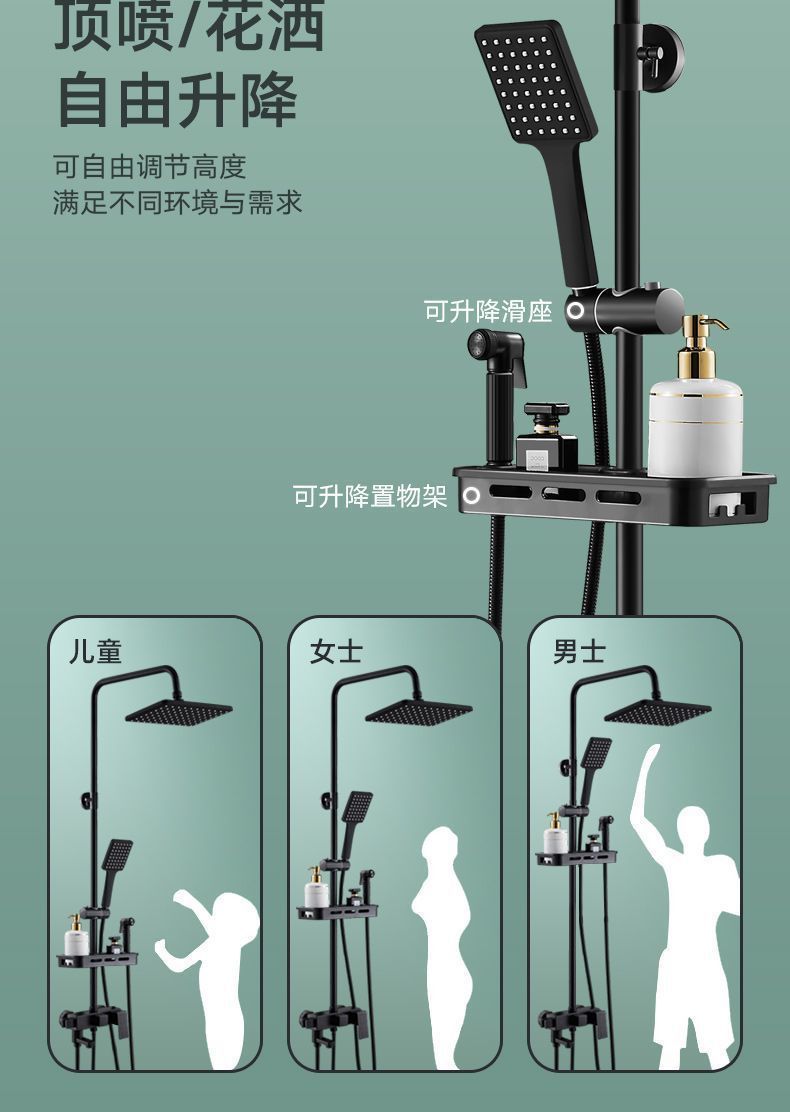 顶喷/花洒
自由升降

可自由调节高度
满足不同环境与需求

可升降滑座

可升降置物架

儿童

女士

男士