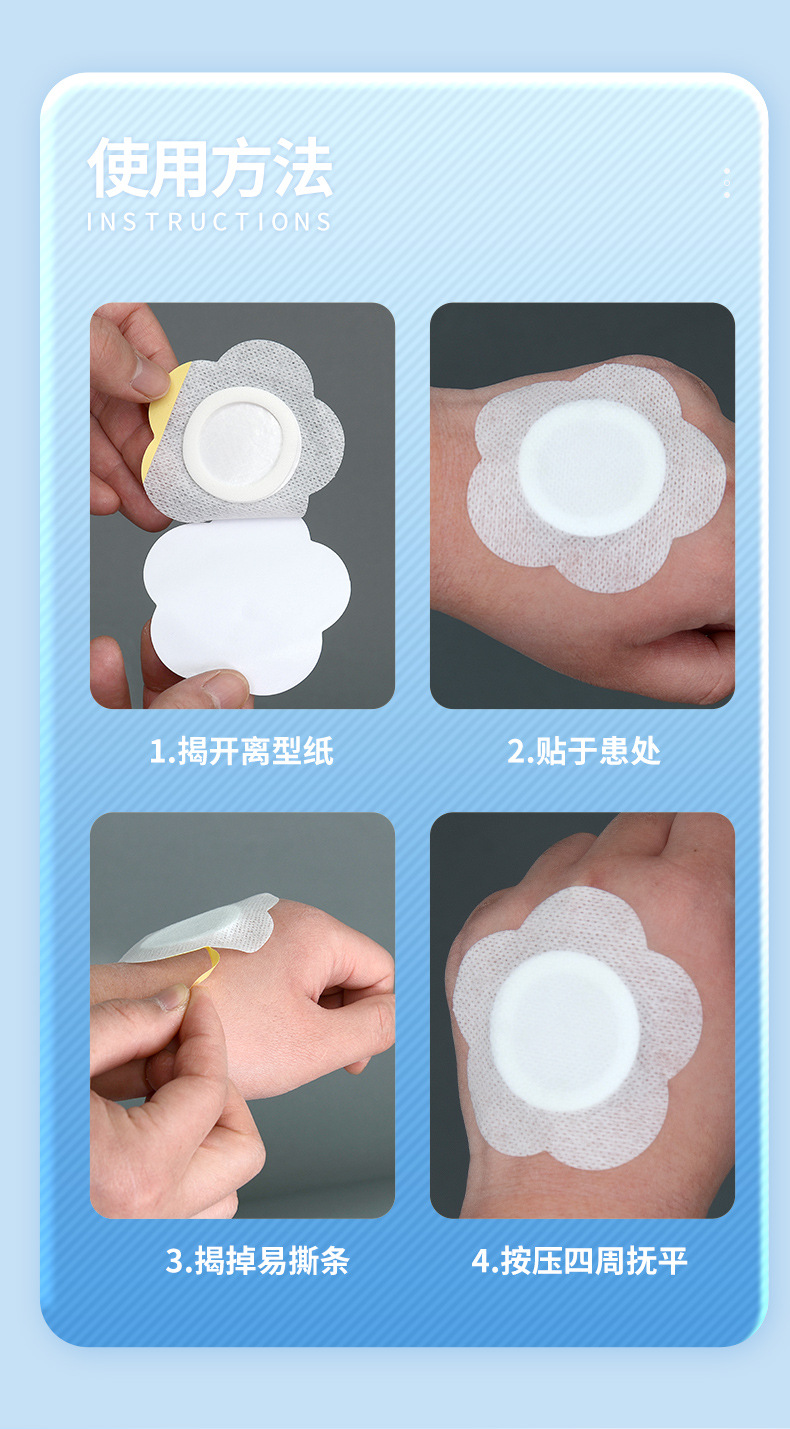 使用方法
INSTRUCTIONS

1.揭开离型纸

2.贴于患处

3.揭掉易撕条

4.按压四周抚平