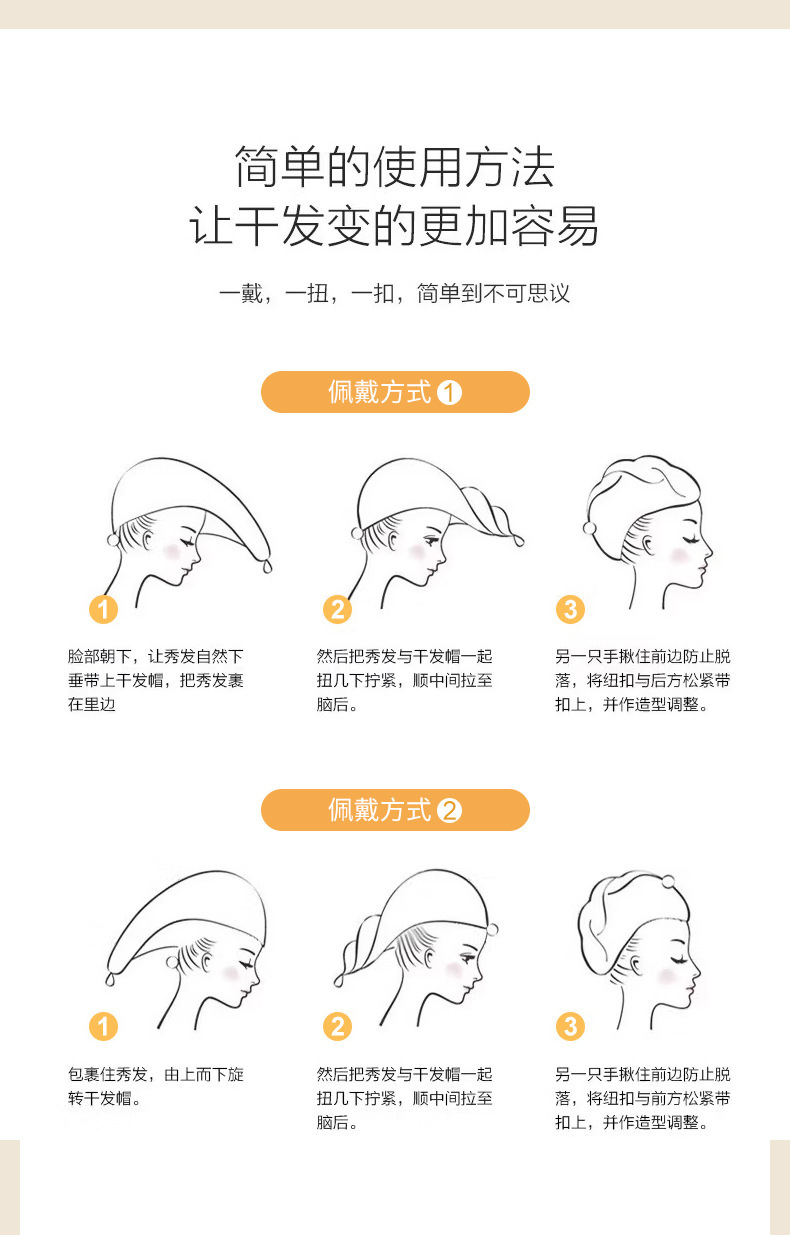 简单的使用方法
让干发变的更加容易

一戴，一扭，一扣，简单到不可思议

佩戴方式 1

1
脸部朝下，让秀发自然下垂带上干发帽，把秀发裹在里边

2
然后把秀发与干发帽一起扭几下拧紧，顺中间拉至脑后。

3
另一只手揪住前边防止脱落，将纽扣与后方松紧带扣上，并作造型调整。

佩戴方式 2

1
包裹住秀发，由上而下旋转干发帽。

2
然后把秀发与干发帽一起扭几下拧紧，顺中间拉至脑后。

3
另一只手揪住前边防止脱落，将纽扣与前方松紧带扣上，并作造型调整。