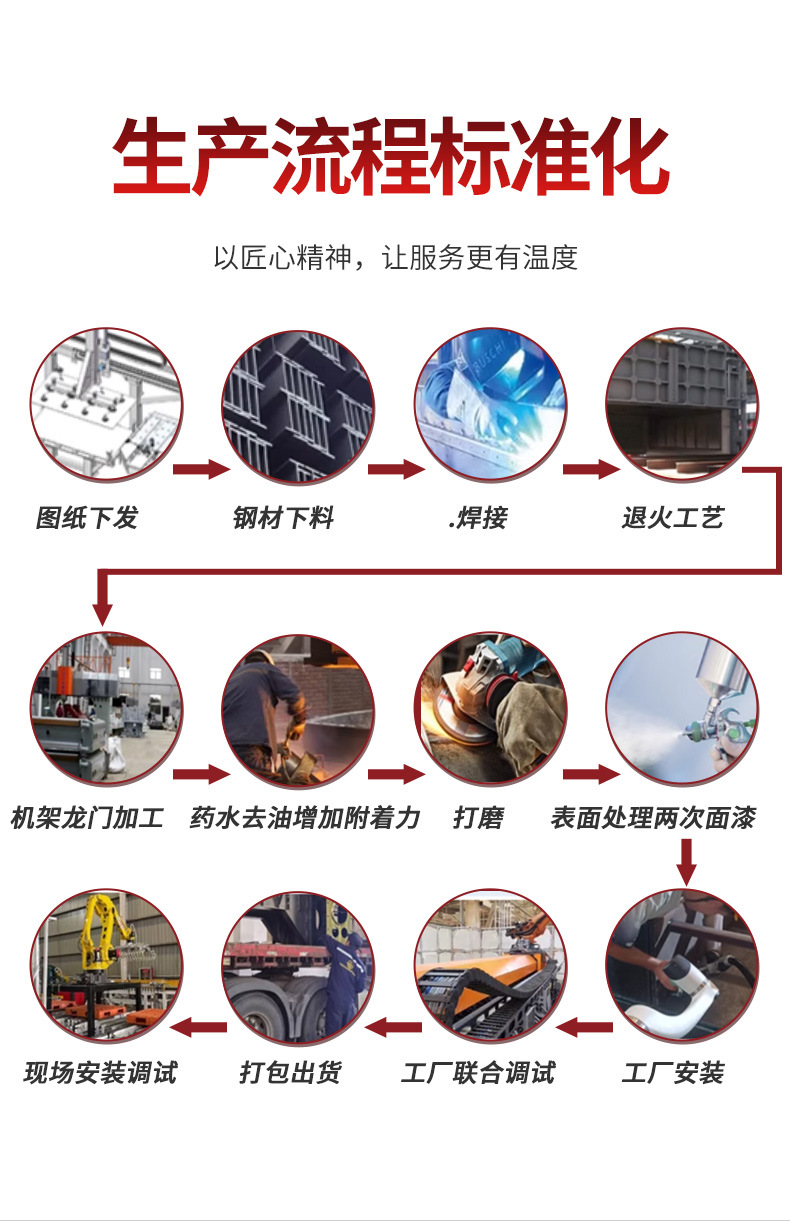 生产流程标准化

以匠心精神，让服务更有温度

图纸下发

钢材下料

.焊接

退火工艺

机架龙门加工

药水去油增加附着力

打磨

表面处理两次面漆

工厂安装

工厂联合调试

打包出货

现场安装调试