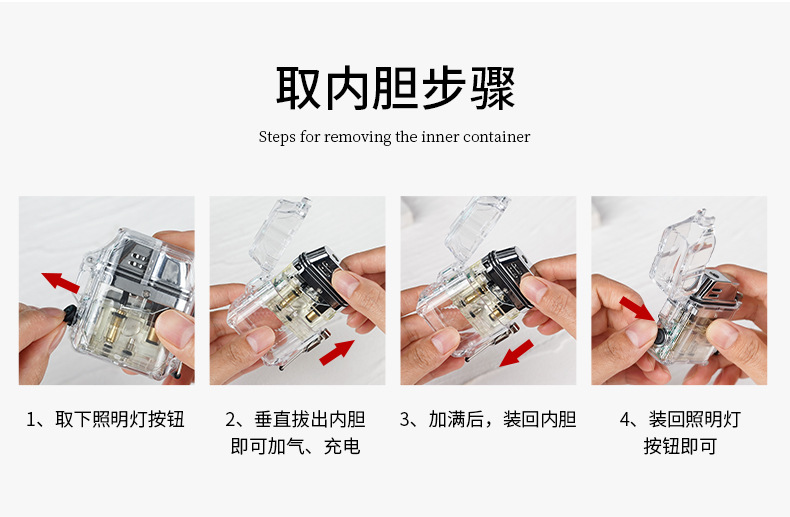 取内胆步骤

Steps for removing the inner container

1、取下照明灯按钮

2、垂直拔出内胆即可加气、充电

3、加满后，装回内胆

4、装回照明灯按钮即可