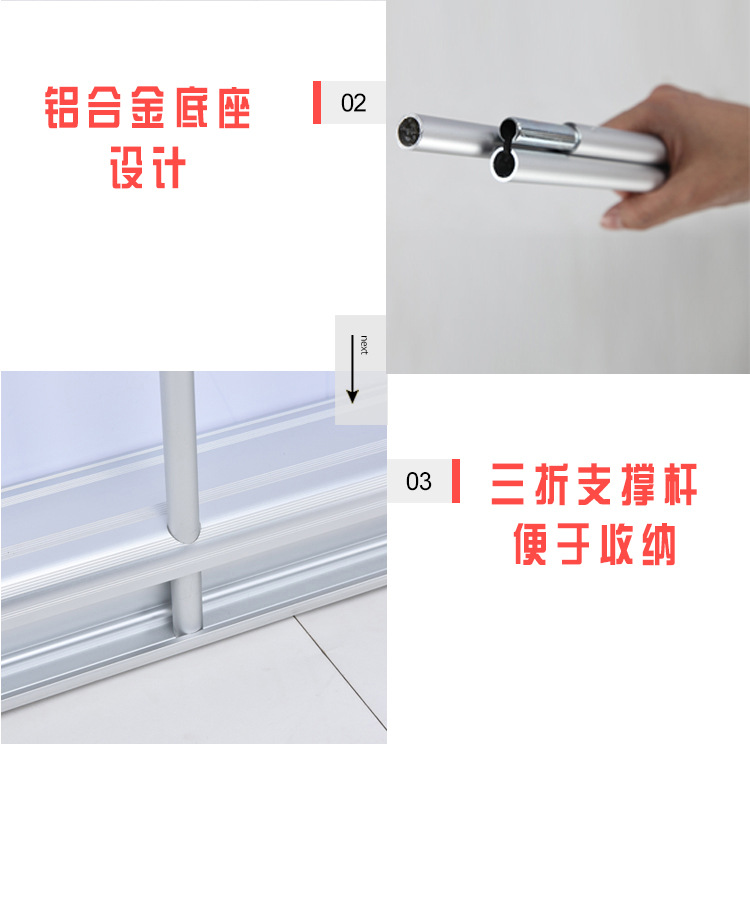 铝合金底座
设计

02

next

03

三折支撑杆
便于收纳