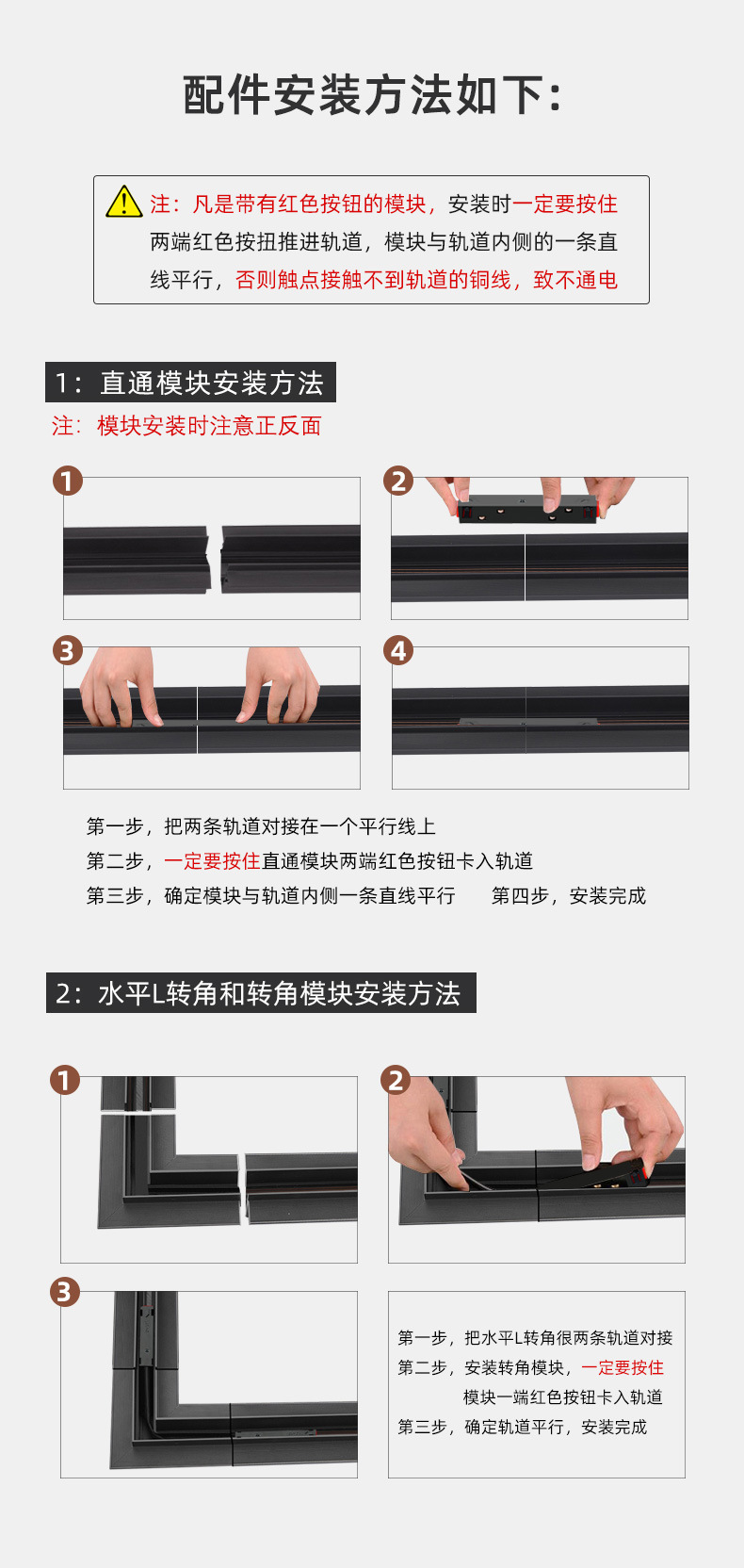 配件安装方法如下：

注：凡是带有红色按钮的模块，安装时一定要按住两端红色按扭推进轨道，模块与轨道内侧的一条直线平行，否则触点接触不到轨道的铜线，致不通电

1：直通模块安装方法

注：模块安装时注意正反面

1

2

3

4

第一步，把两条轨道对接在一个平行线上

第二步，一定要按住直通模块两端红色按钮卡入轨道

第三步，确定模块与轨道内侧一条直线平行

第四步，安装完成

2：水平L转角和转角模块安装方法

1

2

3

第一步，把水平L转角很两条轨道对接

第二步，安装转角模块，一定要按住模块一端红色按钮卡入轨道

第三步，确定轨道平行，安装完成