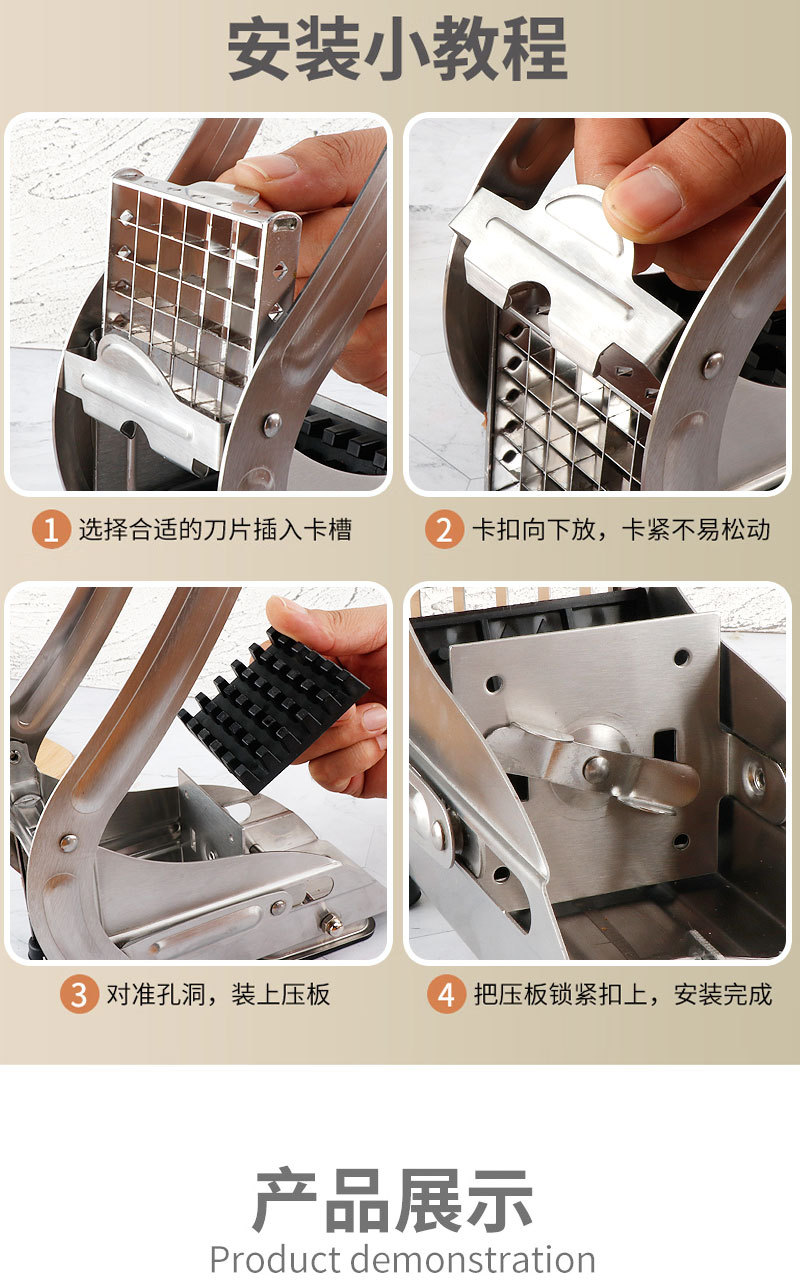 安装小教程

1 选择合适的刀片插入卡槽

2 卡扣向下放，卡紧不易松动

3 对准孔洞，装上压板

4 把压板锁紧扣上，安装完成

产品展示
Product demonstration