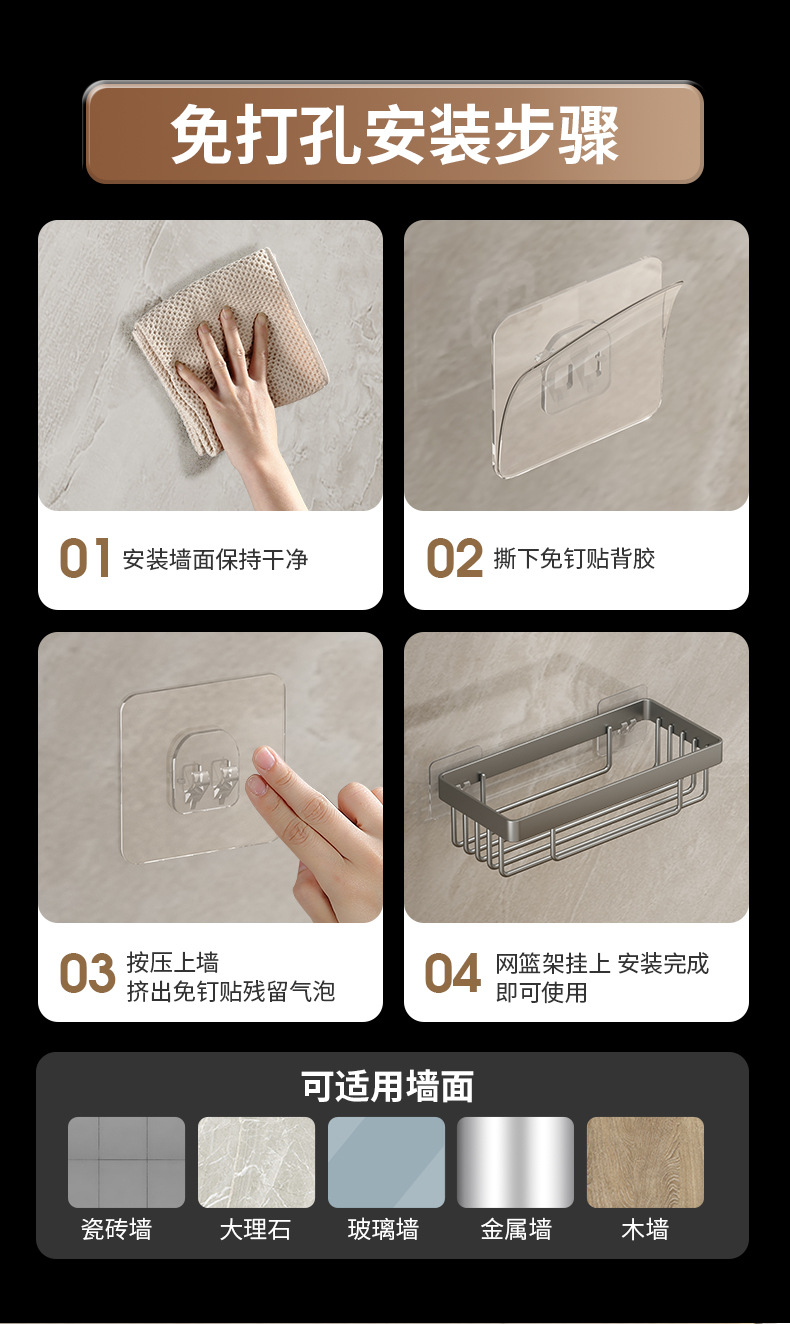 免打孔安装步骤

01 安装墙面保持干净

02 撕下免钉贴背胶

03 按压上墙
挤出免钉贴残留气泡

04 网篮架挂上 安装完成
即可使用

可适用墙面

瓷砖墙

大理石

玻璃墙

金属墙

木墙