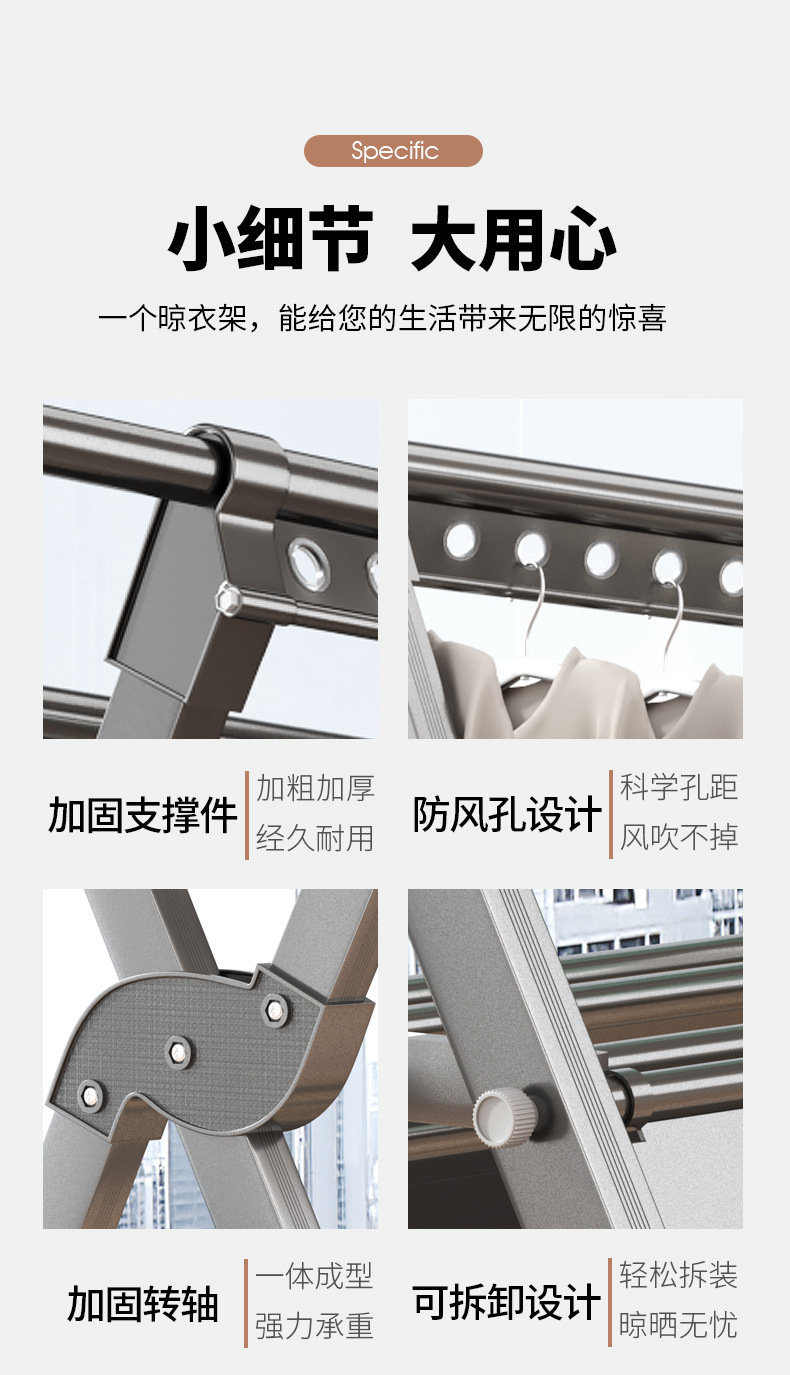 Specific

小细节 大用心

一个晾衣架，能给您的生活带来无限的惊喜

加固支撑件

加粗加厚
经久耐用

防风孔设计

科学孔距
风吹不掉

加固转轴

一体成型
强力承重

可拆卸设计

轻松拆装
晾晒无忧