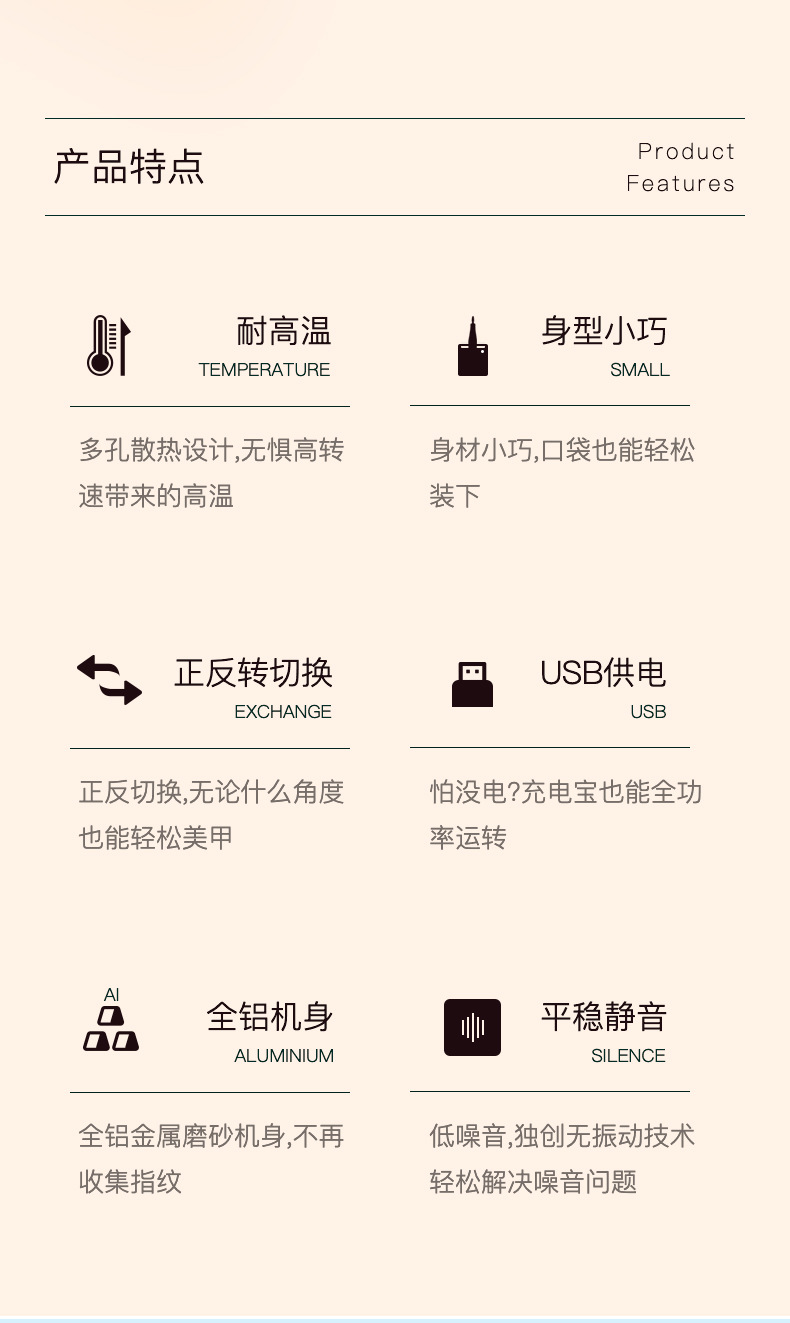 产品特点

Product
Features

耐高温
TEMPERATURE

多孔散热设计,无惧高转速带来的高温

身型小巧
SMALL

身材小巧,口袋也能轻松装下

正反转切换
EXCHANGE

正反切换,无论什么角度也能轻松美甲

USB供电
USB

怕没电?充电宝也能全功率运转

Al

全铝机身
ALUMINIUM

全铝金属磨砂机身,不再收集指纹

平稳静音
SILENCE

低噪音,独创无振动技术轻松解决噪音问题