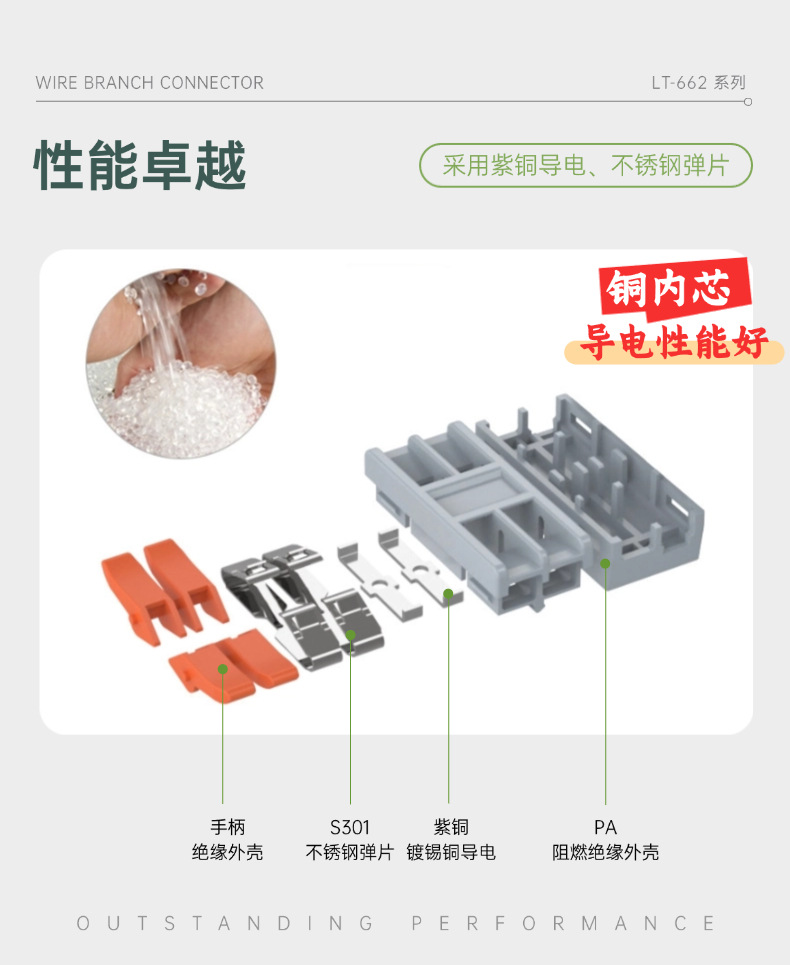 WIRE BRANCH CONNECTOR

LT-662 系列

性能卓越

采用紫铜导电、不锈钢弹片

铜内芯

导电性能好

手柄
绝缘外壳

S301
不锈钢弹片

紫铜
镀锡铜导电

PA
阻燃绝缘外壳

OUTSTANDING PERFORMANCE