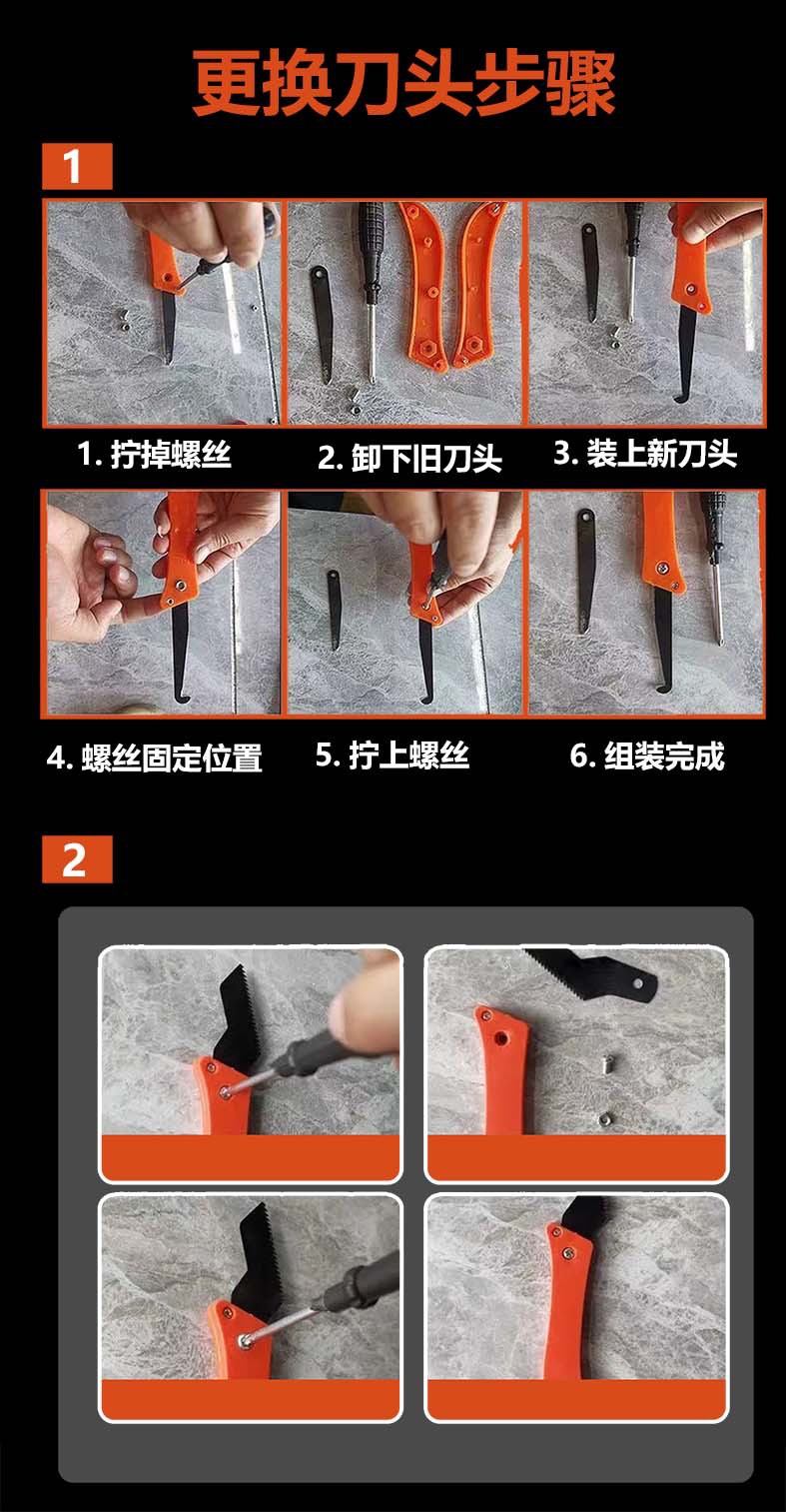 更换刀头步骤

1

1. 拧掉螺丝

2. 卸下旧刀头

3. 装上新刀头

4. 螺丝固定位置

5. 拧上螺丝

6. 组装完成

2