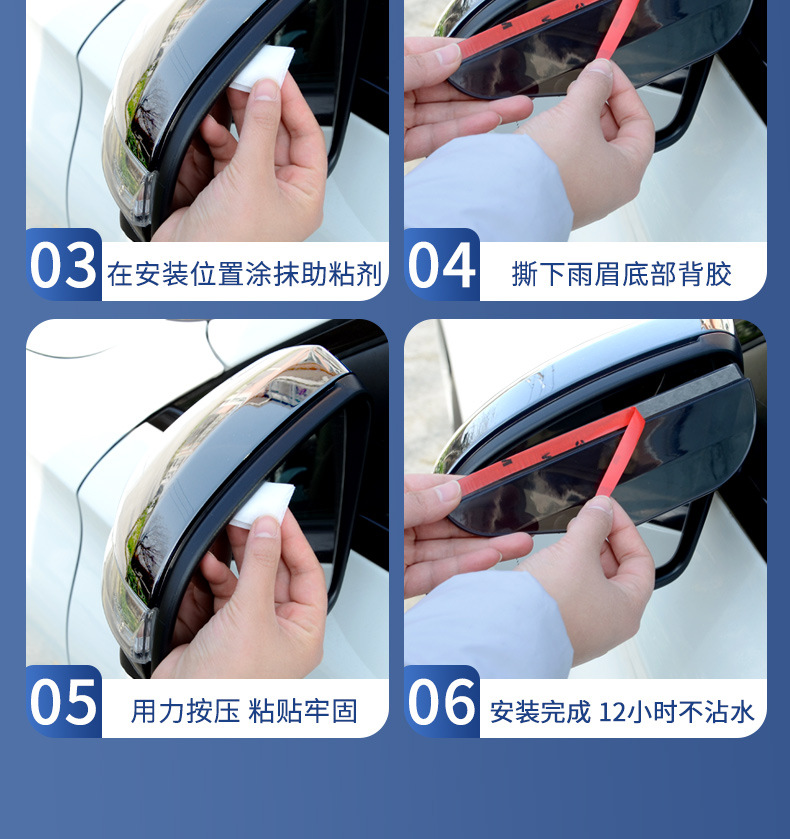 03 在安装位置涂抹助粘剂

04 撕下雨眉底部背胶

05 用力按压 粘贴牢固

06 安装完成 12小时不沾水