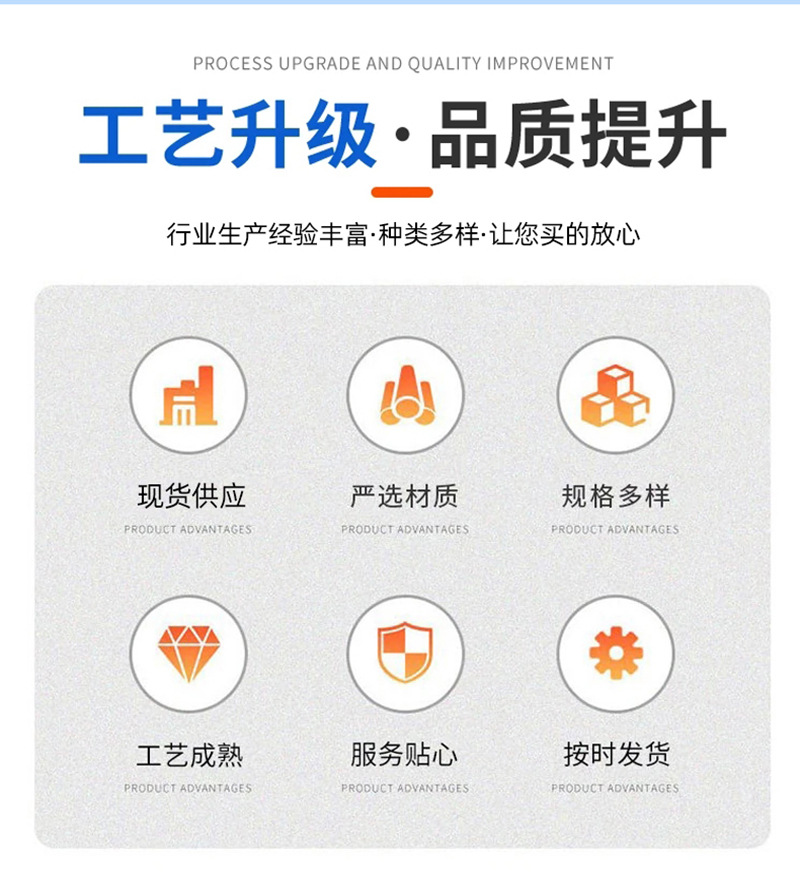 PROCESS UPGRADE AND QUALITY IMPROVEMENT

工艺升级·品质提升

行业生产经验丰富·种类多样·让您买的放心

现货供应
PRODUCT ADVANTAGES

严选材质
PRODUCT ADVANTAGES

规格多样
PRODUCT ADVANTAGES

工艺成熟
PRODUCT ADVANTAGES

服务贴心
PRODUCT ADVANTAGES

按时发货
PRODUCT ADVANTAGES