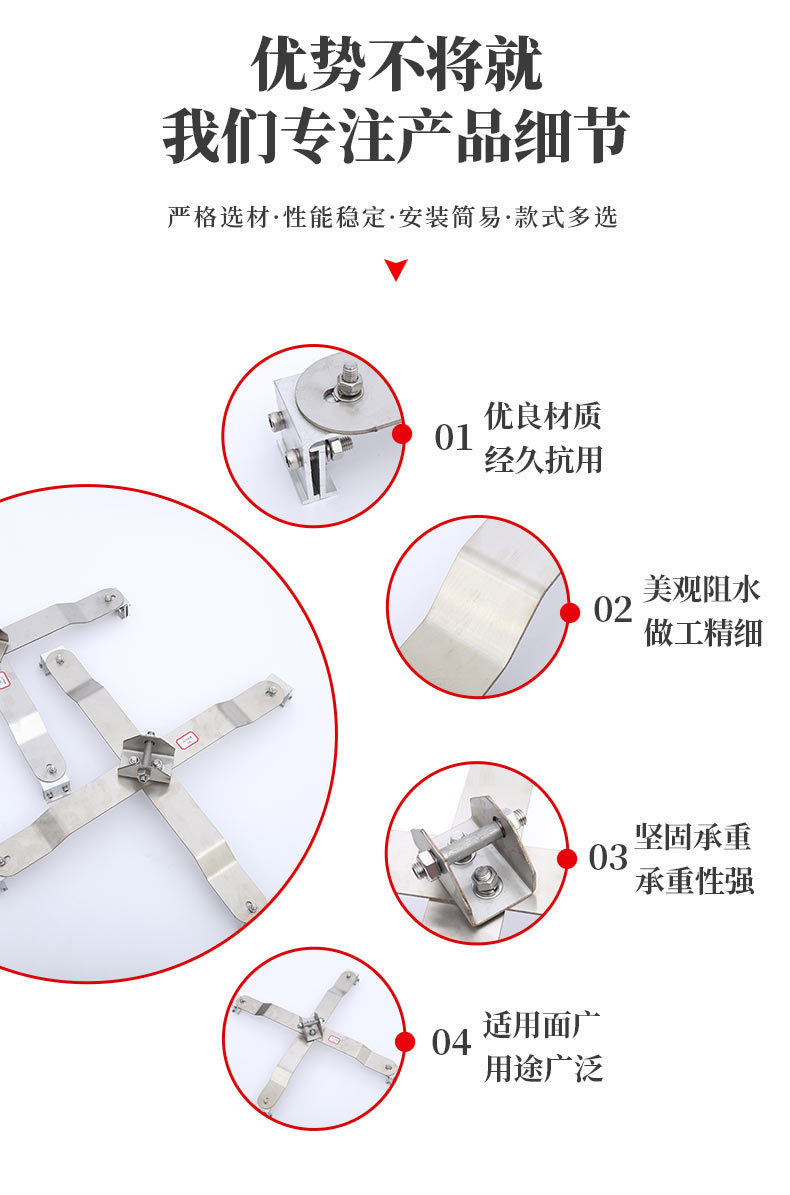 优势不将就
我们专注产品细节

严格选材·性能稳定·安装简易·款式多选

01 优良材质
经久抗用

02 美观阻水
做工精细

03 坚固承重
承重性强

04 适用面广
用途广泛