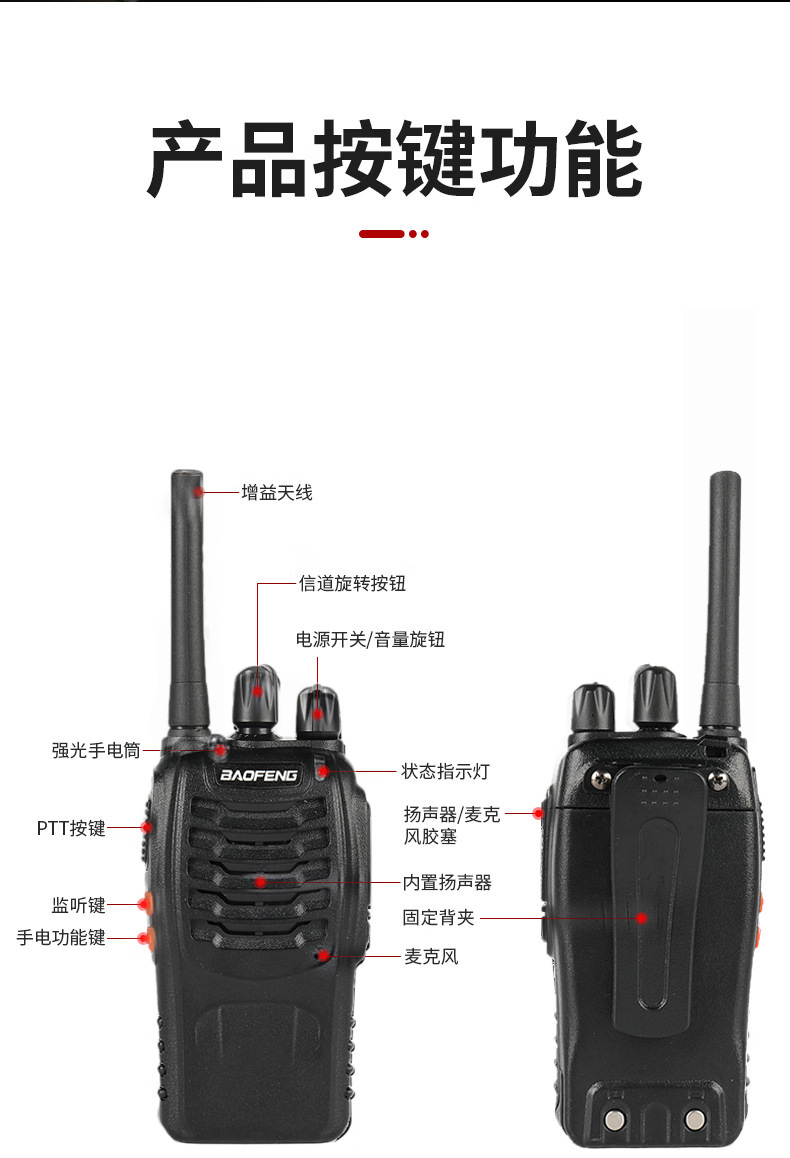 产品按键功能

增益天线

信道旋转按钮

电源开关/音量旋钮

强光手电筒

BAOFENG

状态指示灯

PTT按键

扬声器/麦克风胶塞

内置扬声器

监听键

固定背夹

手电功能键

麦克风