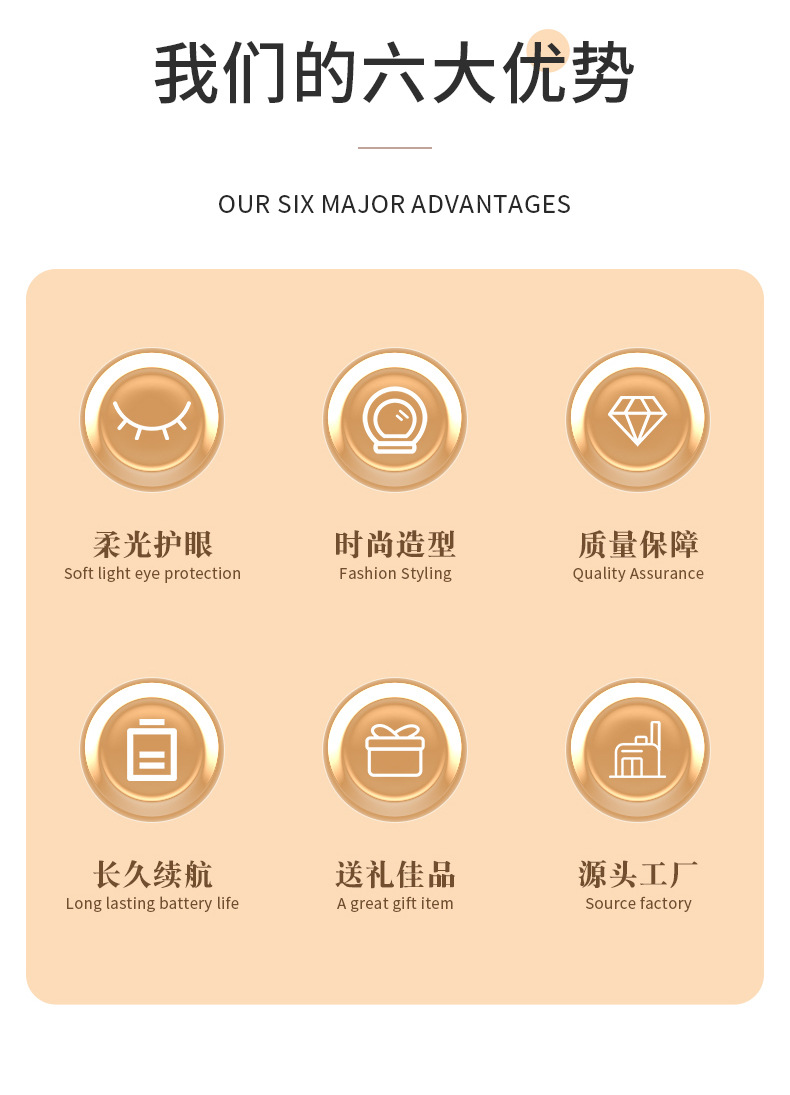 我们的六大优势

OUR SIX MAJOR ADVANTAGES

柔光护眼
Soft light eye protection

时尚造型
Fashion Styling

质量保障
Quality Assurance

长久续航
Long lasting battery life

送礼佳品
A great gift item

源头工厂
Source factory