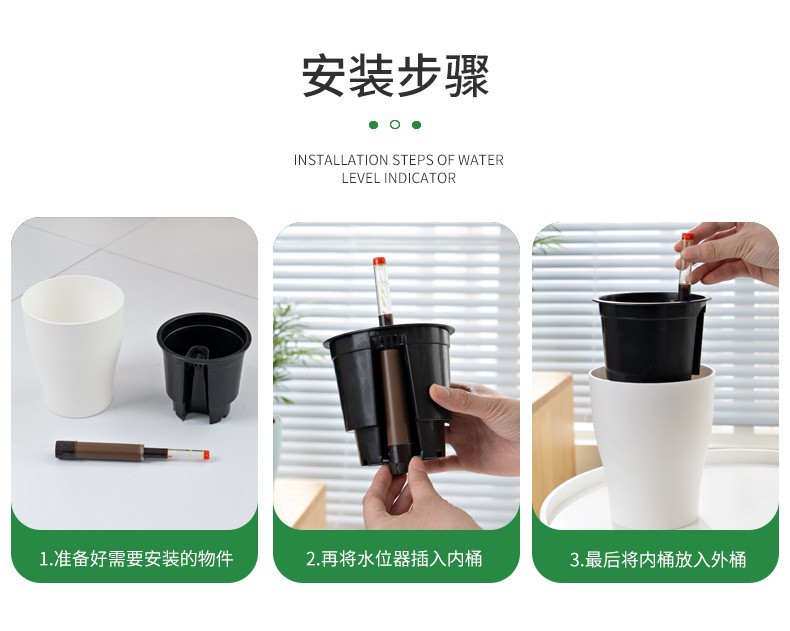 安装步骤

INSTALLATION STEPS OF WATER LEVEL INDICATOR

1.准备好需要安装的物件

2.再将水位器插入内桶

3.最后将内桶放入外桶