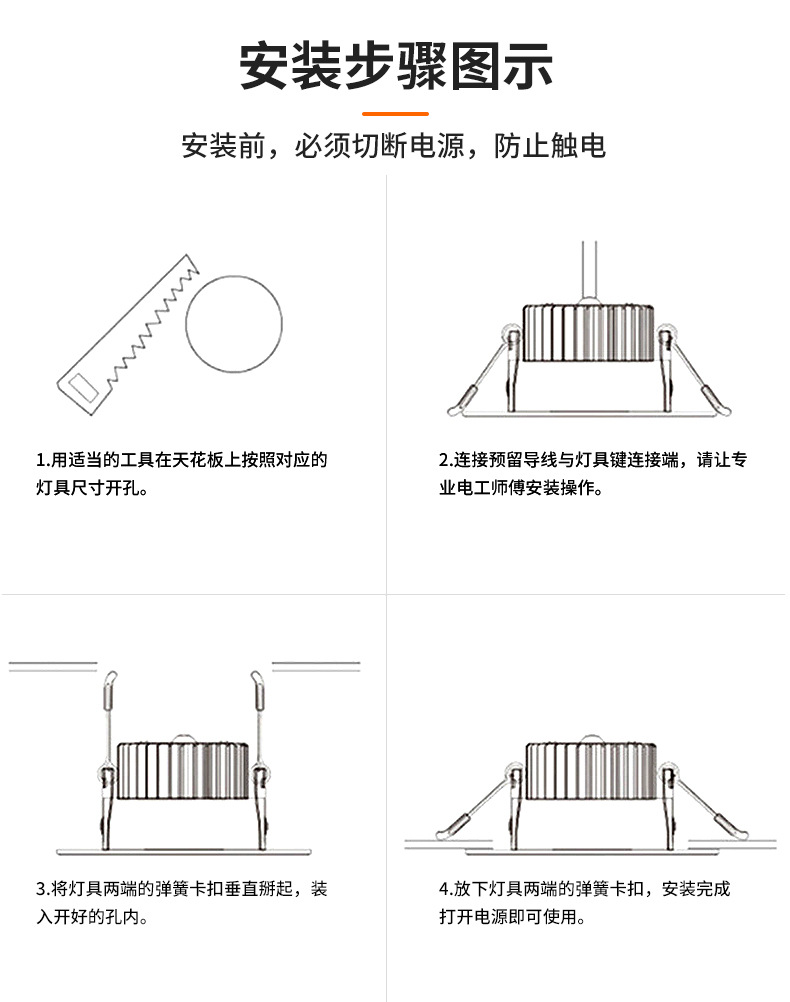 安装步骤图示

安装前，必须切断电源，防止触电

1.用适当的工具在天花板上按照对应的灯具尺寸开孔。

2.连接预留导线与灯具键连接端，请让专业电工师傅安装操作。

3.将灯具两端的弹簧卡扣垂直掰起，装入开好的孔内。

4.放下灯具两端的弹簧卡扣，安装完成打开电源即可使用。