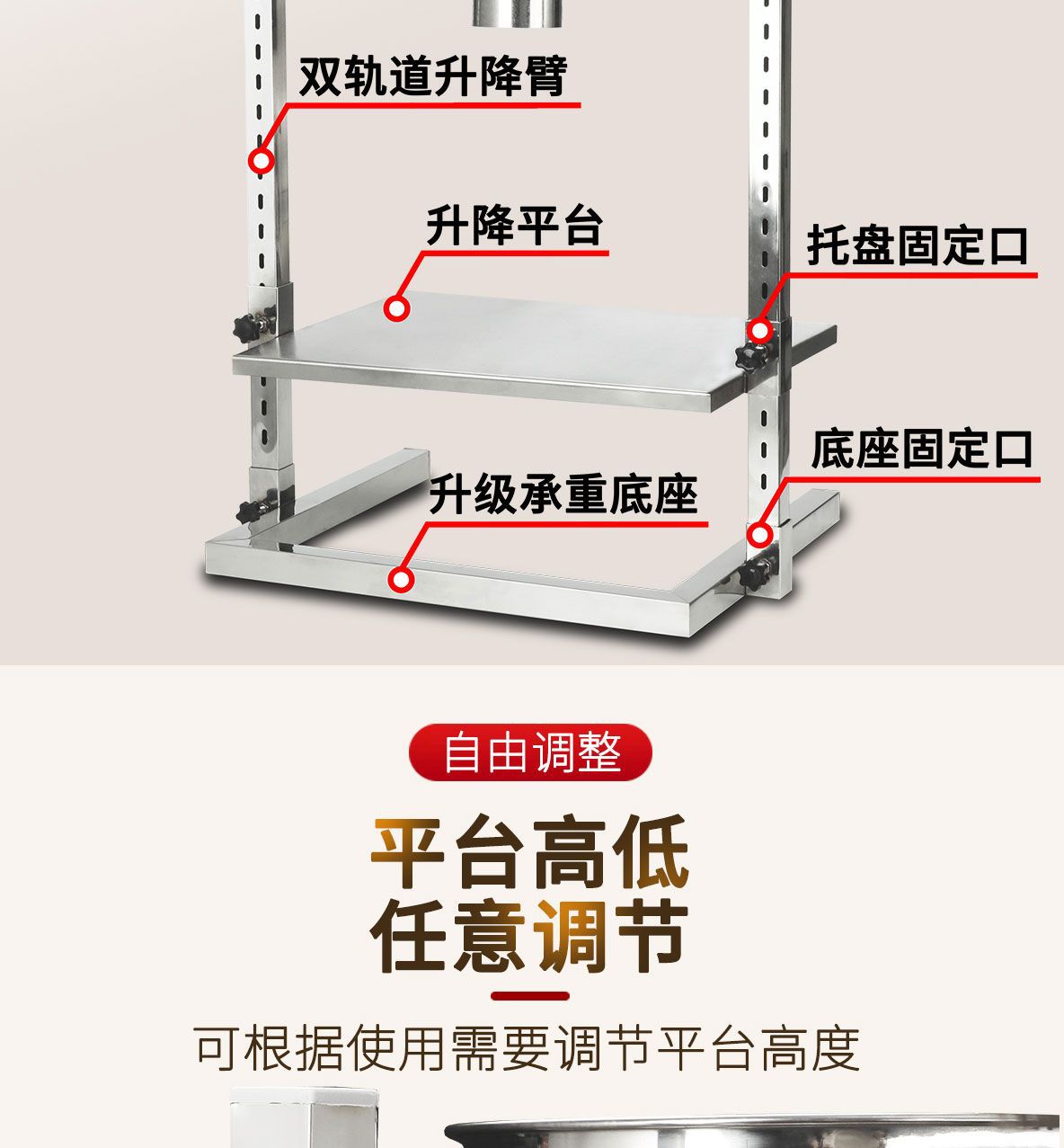 双轨道升降臂

升降平台

托盘固定口

底座固定口

升级承重底座

自由调整

平台高低
任意调节

可根据使用需要调节平台高度