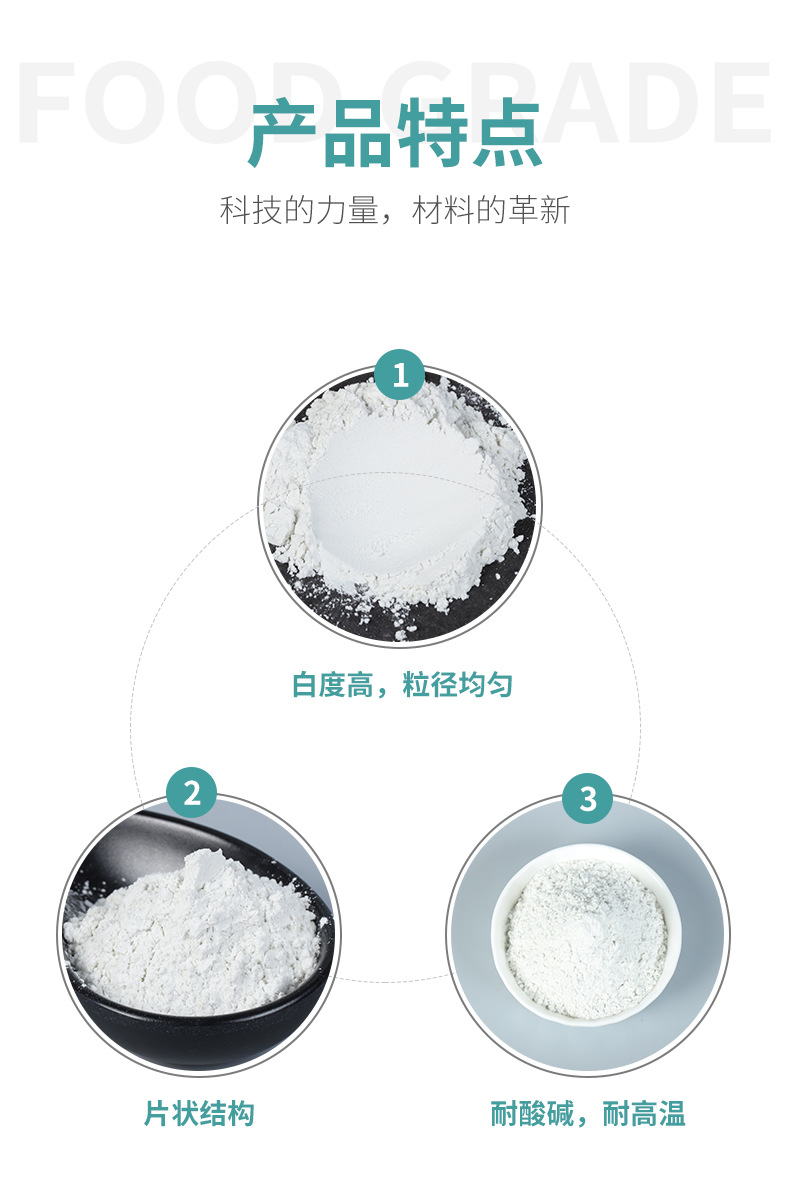 FOOD GRADE

产品特点

科技的力量，材料的革新

1

白度高，粒径均匀

2

片状结构

3

耐酸碱，耐高温