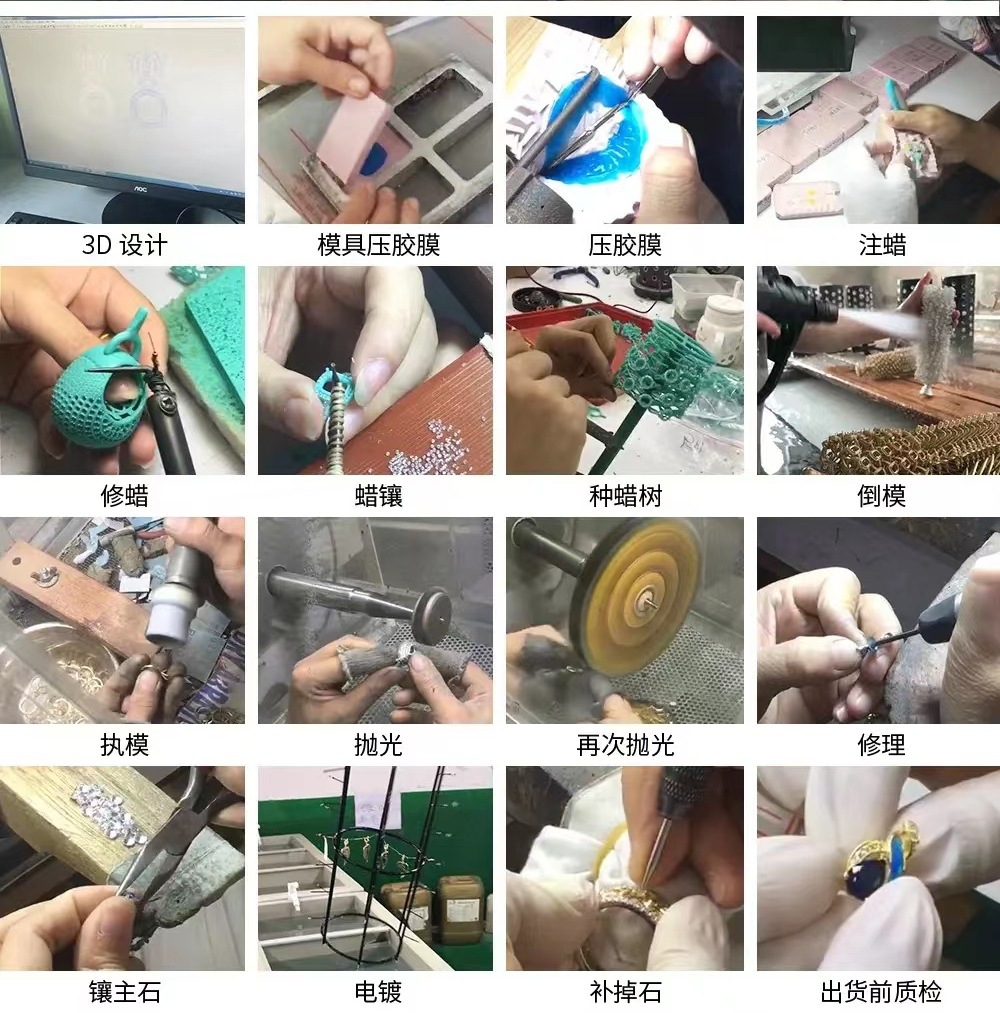 AOC

3D 设计

模具压胶膜

压胶膜

注蜡

修蜡

蜡镶

种蜡树

倒模

执模

抛光

再次抛光

修理

镶主石

电镀

补掉石

出货前质检