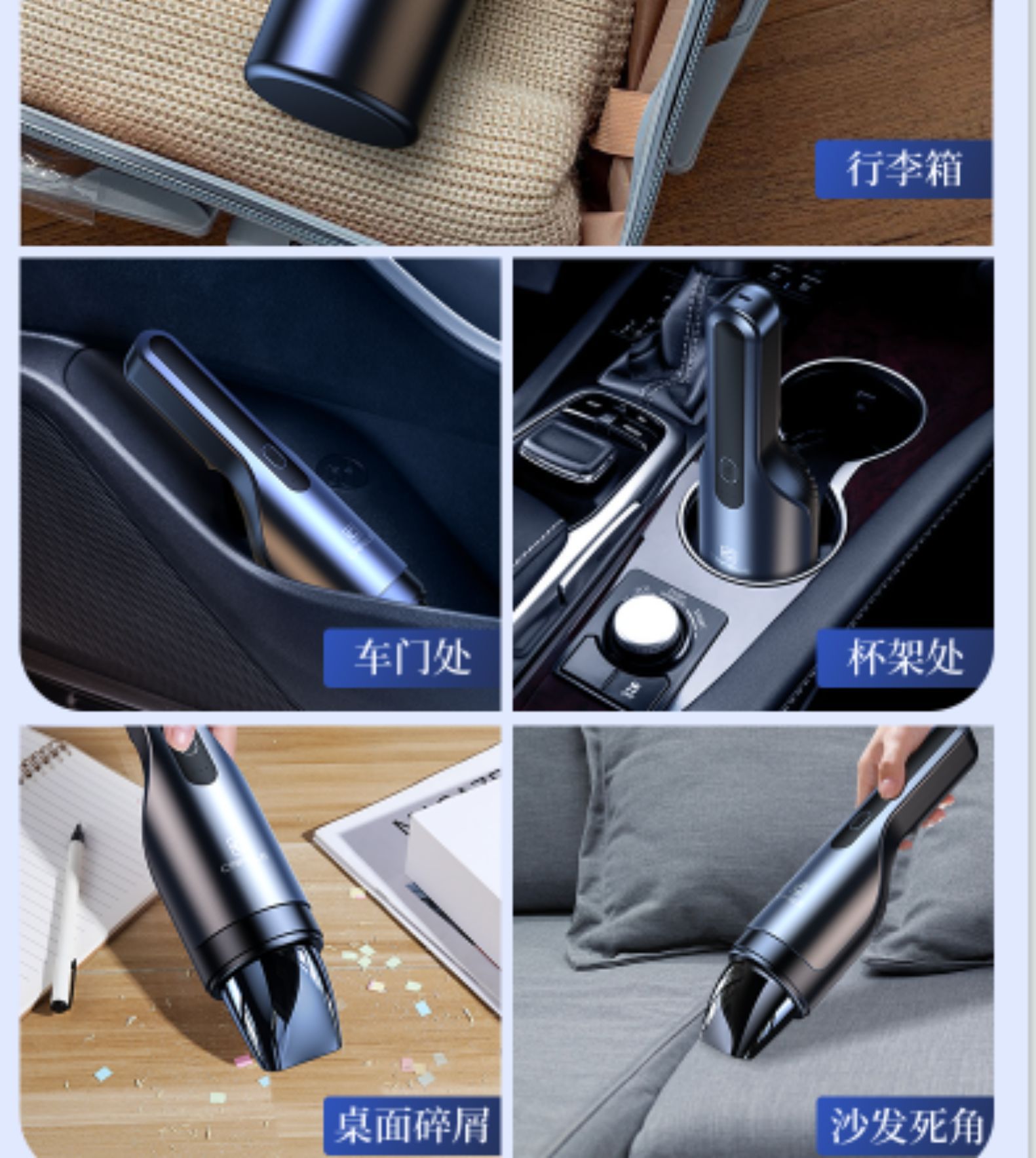 行李箱

车门处

杯架处

桌面碎屑

沙发死角