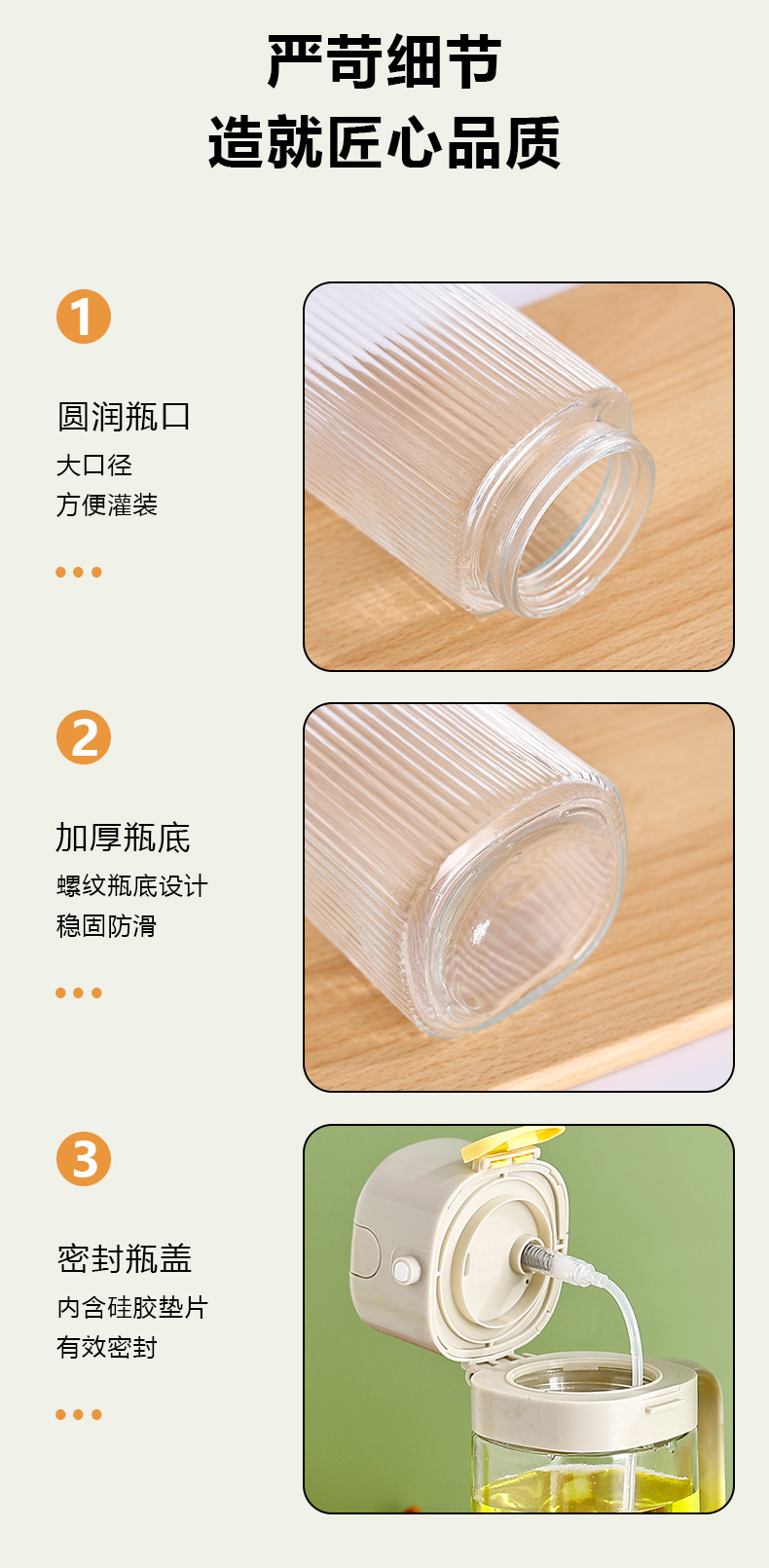 严苛细节
造就匠心品质

1

圆润瓶口
大口径
方便灌装

2

加厚瓶底
螺纹瓶底设计
稳固防滑

3

密封瓶盖
内含硅胶垫片
有效密封