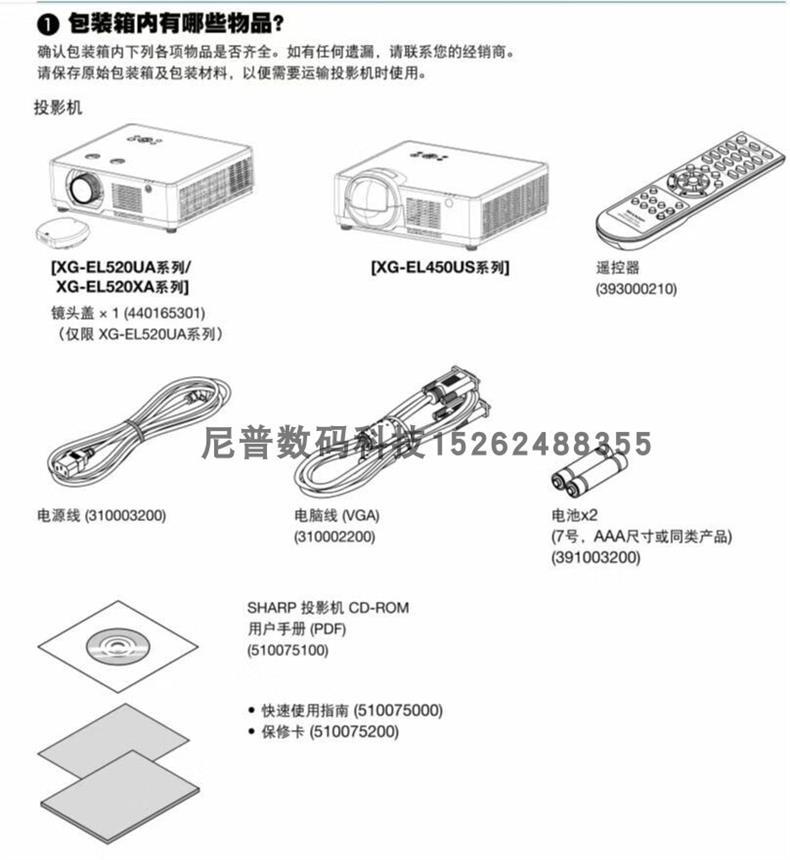 ❶ 包装箱内有哪些物品?
确认包装箱内下列各项物品是否齐全。如有任何遗漏，请联系您的经销商。
请保存原始包装箱及包装材料，以便需要运输投影机时使用。

投影机

[XG-EL520UA系列/
XG-EL520XA系列]
镜头盖 × 1 (440165301)
（仅限 XG-EL520UA系列）

[XG-EL450US系列]

遥控器
(393000210)

尼普数码科技15262488355

电源线 (310003200)

电脑线 (VGA)
(310002200)

电池x2
(7号，AAA尺寸或同类产品)
(391003200)

SHARP 投影机 CD-ROM
用户手册 (PDF)
(510075100)

• 快速使用指南 (510075000)
• 保修卡 (510075200)