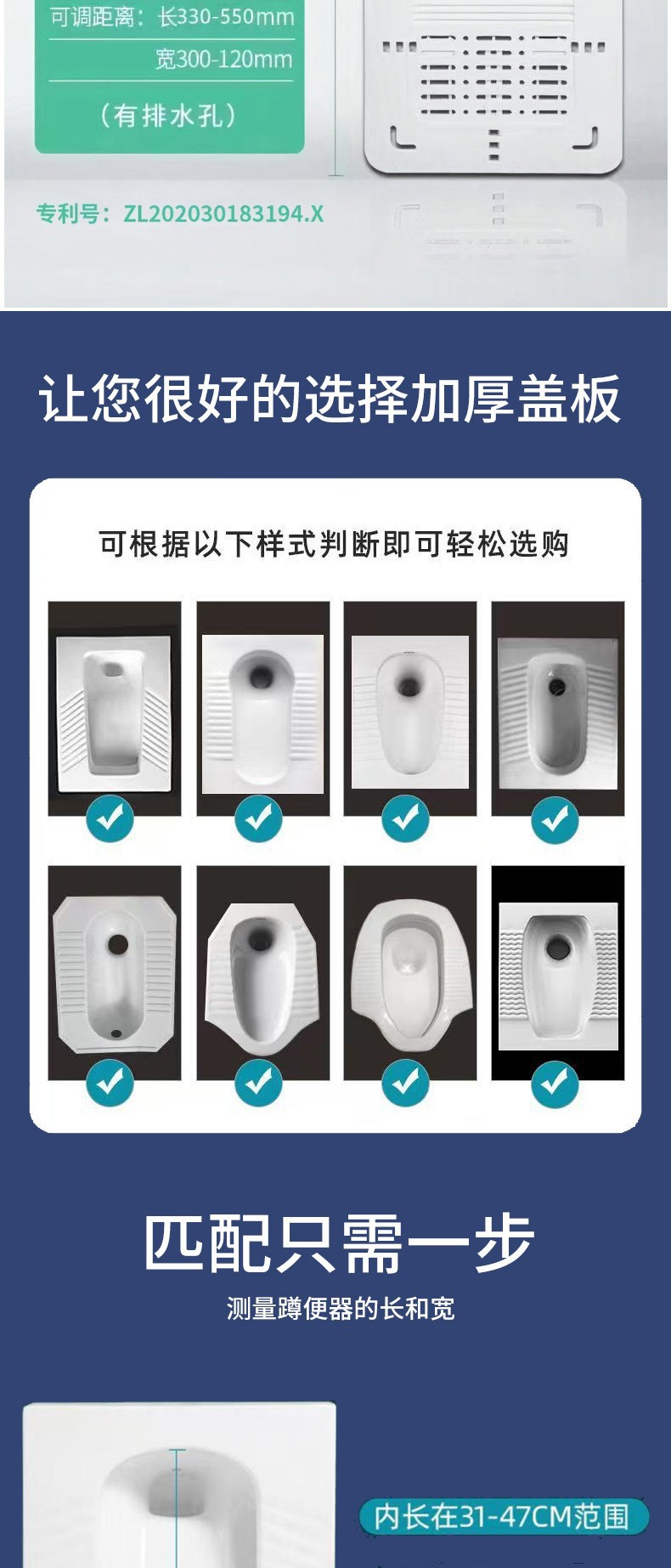 可调距离：长330-550mm
宽300-120mm
（有排水孔）

专利号：ZL202030183194.X

让您很好的选择加厚盖板

可根据以下样式判断即可轻松选购

匹配只需一步
测量蹲便器的长和宽

内长在31-47CM范围