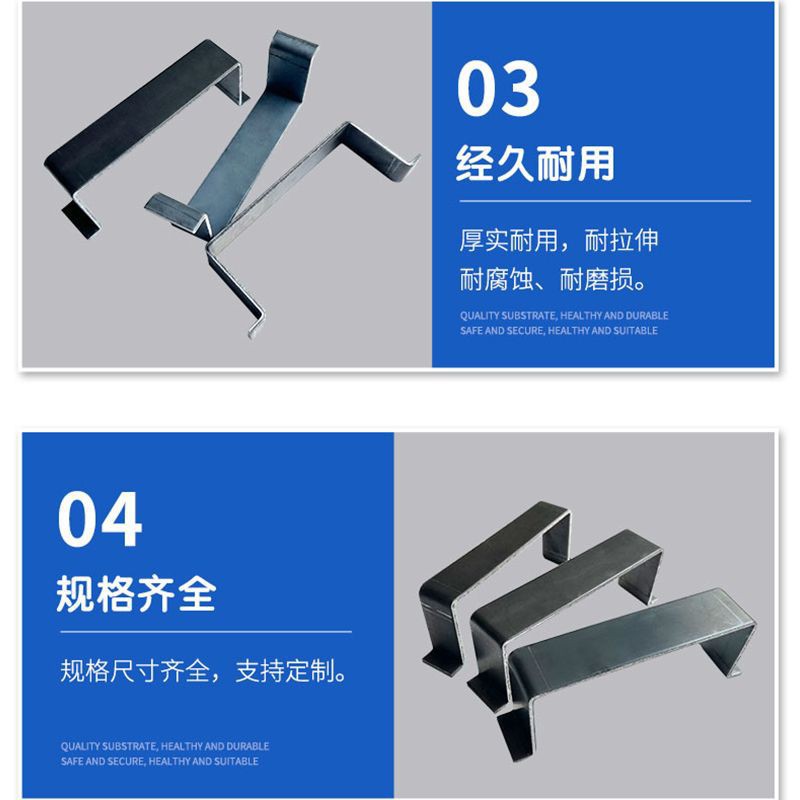 03

经久耐用

厚实耐用，耐拉伸
耐腐蚀、耐磨损。

QUALITY SUBSTRATE, HEALTHY AND DURABLE
SAFE AND SECURE, HEALTHY AND SUITABLE

04

规格齐全

规格尺寸齐全，支持定制。

QUALITY SUBSTRATE, HEALTHY AND DURABLE
SAFE AND SECURE, HEALTHY AND SUITABLE