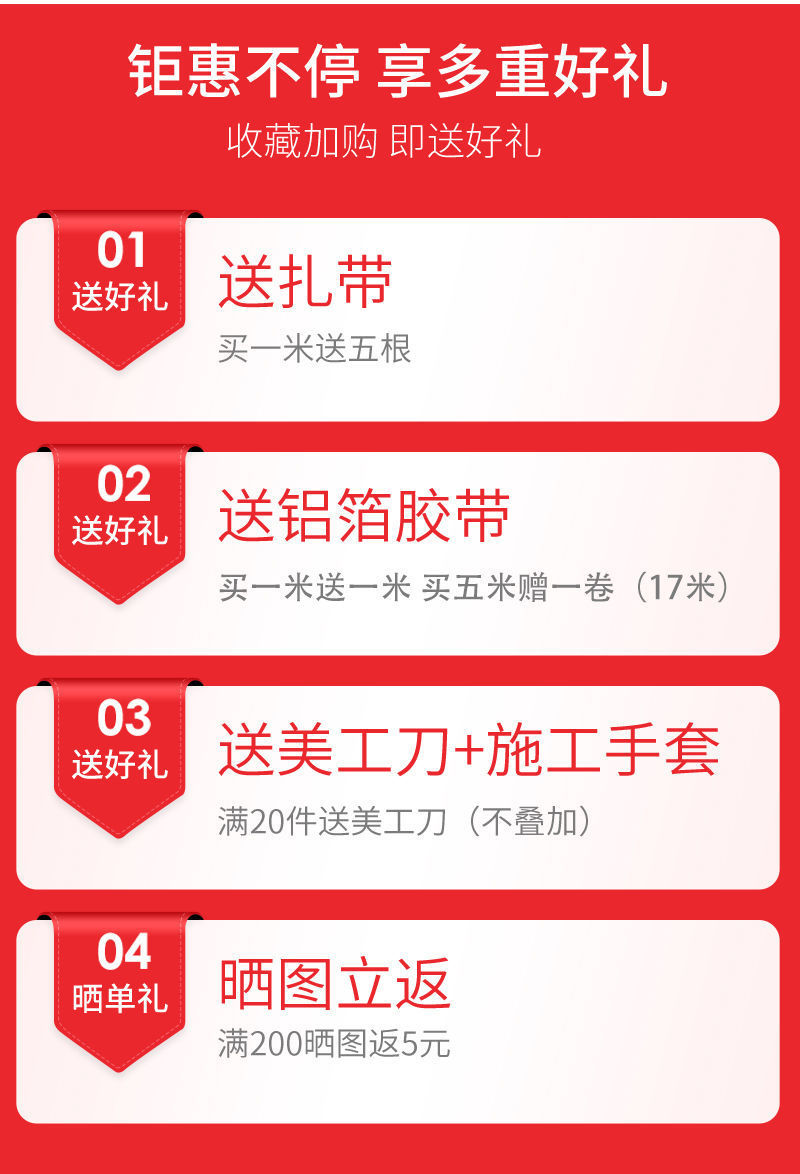 钜惠不停 享多重好礼

收藏加购 即送好礼

01
送好礼

送扎带

买一米送五根

02
送好礼

送铝箔胶带

买一米送一米 买五米赠一卷（17米）

03
送好礼

送美工刀+施工手套

满20件送美工刀（不叠加）

04
晒单礼

晒图立返

满200晒图返5元