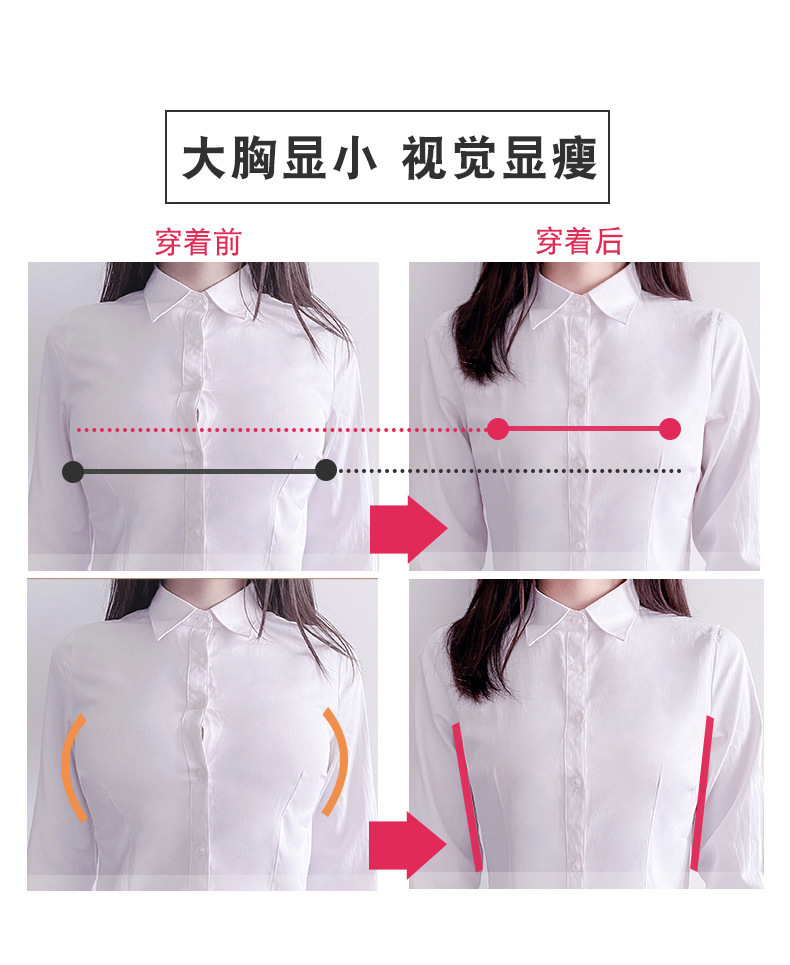 大胸显小 视觉显瘦

穿着前

穿着后