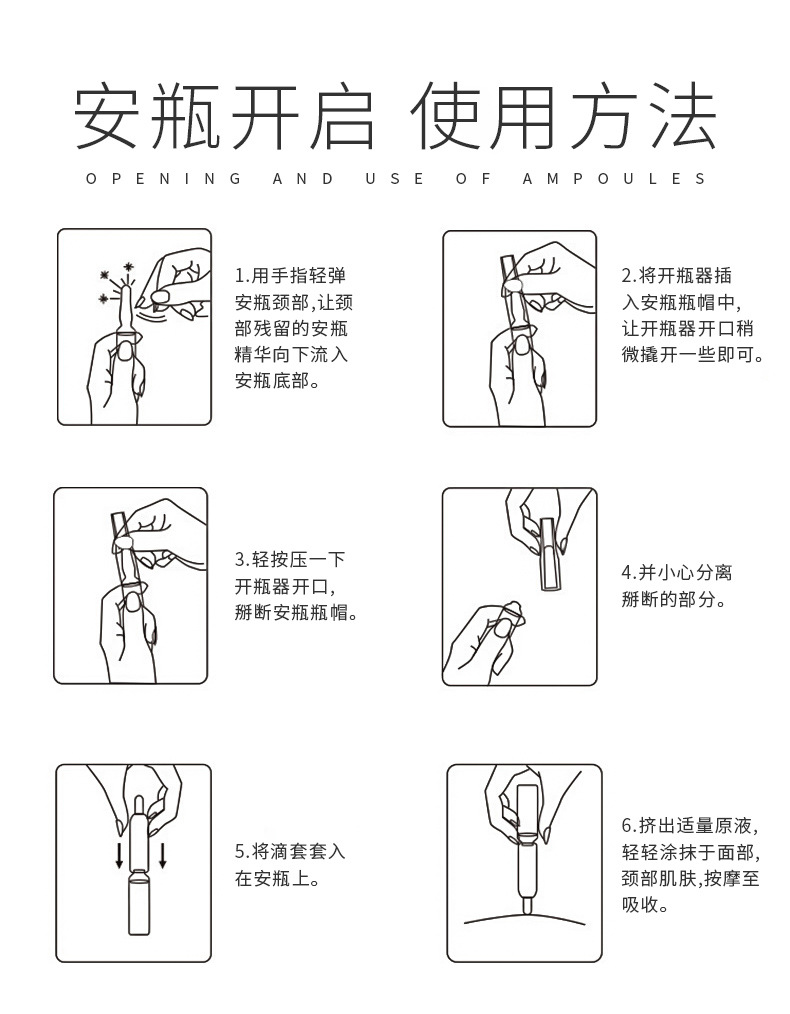 安瓶开启 使用方法

OPENING AND USE OF AMPOULES

1.用手指轻弹安瓶颈部,让颈部残留的安瓶精华向下流入安瓶底部。

2.将开瓶器插入安瓶瓶帽中,让开瓶器开口稍微撬开一些即可。

3.轻按压一下开瓶器开口,掰断安瓶瓶帽。

4.并小心分离掰断的部分。

5.将滴套套入在安瓶上。

6.挤出适量原液,轻轻涂抹于面部,颈部肌肤,按摩至吸收。