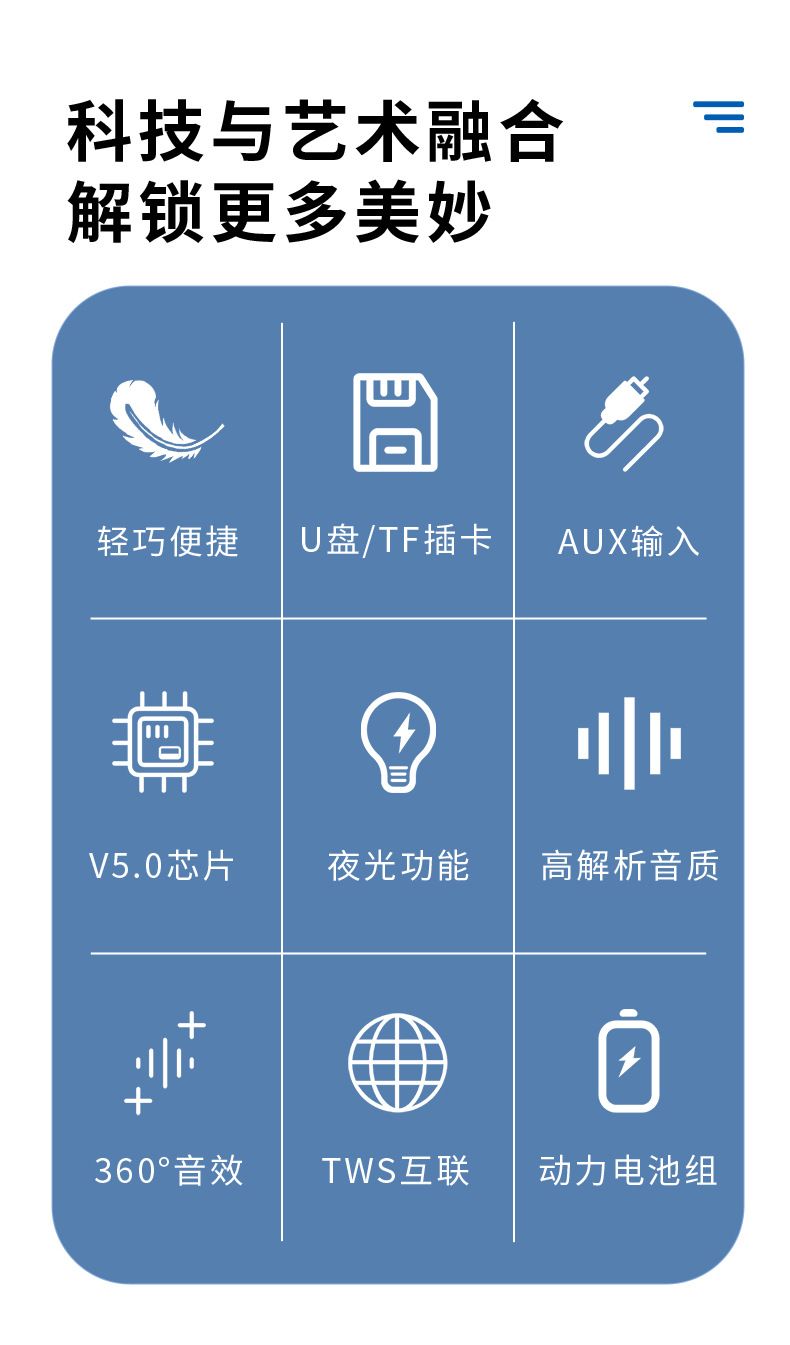 科技与艺术融合
解锁更多美妙

轻巧便捷

U盘/TF插卡

AUX输入

V5.0芯片

夜光功能

高解析音质

360°音效

TWS互联

动力电池组