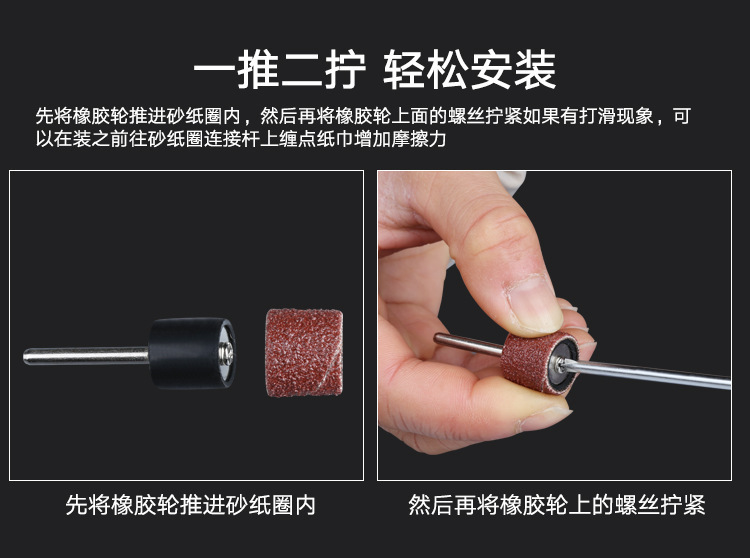 一推二拧 轻松安装

先将橡胶轮推进砂纸圈内，然后再将橡胶轮上面的螺丝拧紧如果有打滑现象，可以在装之前往砂纸圈连接杆上缠点纸巾增加摩擦力

先将橡胶轮推进砂纸圈内

然后再将橡胶轮上的螺丝拧紧